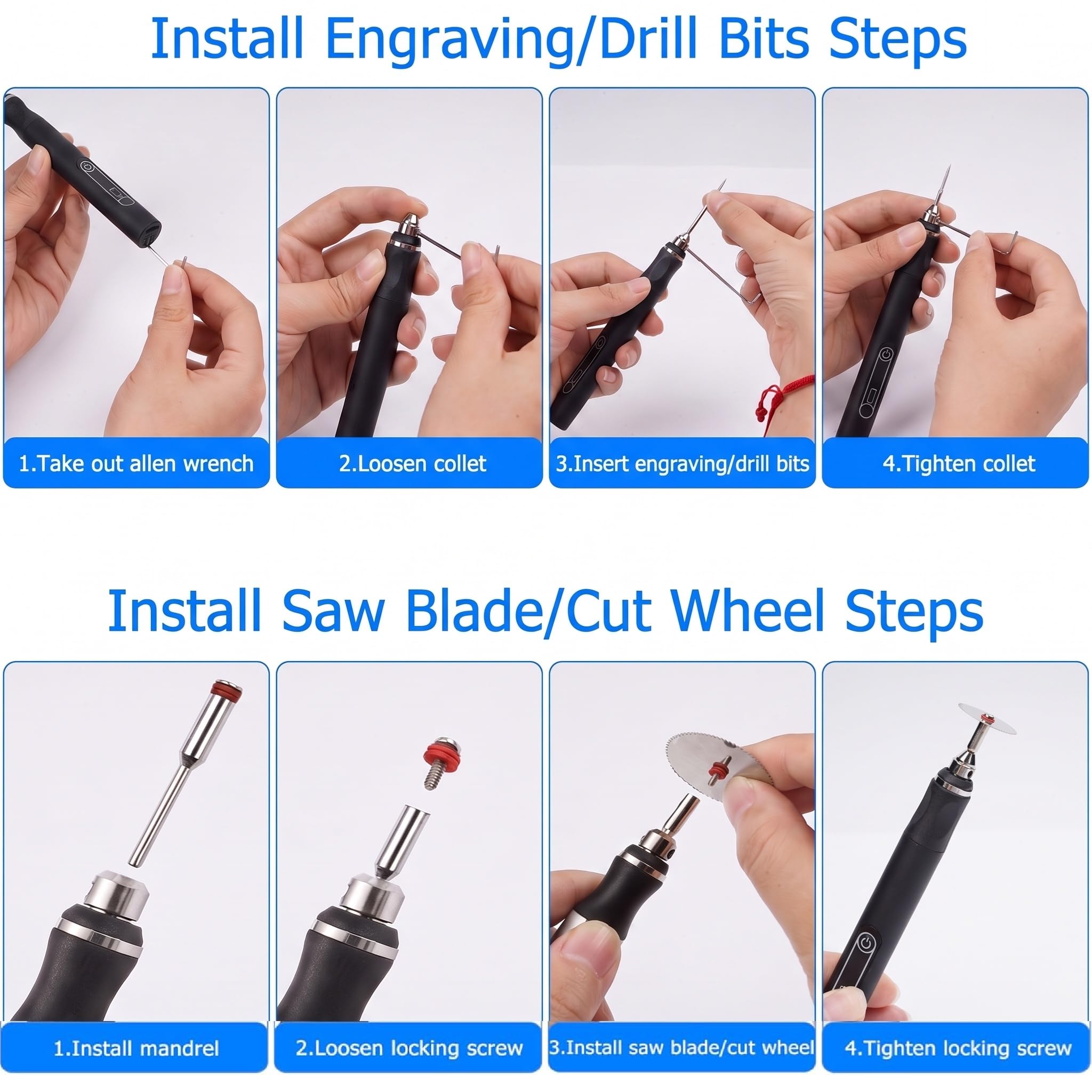 Install Engraving/Drill Bits Steps

1.Take out allen wrench

2.Loosen collet

3.Insert engraving/drill bits

4.Tighten collet

Install Saw Blade/Cut Wheel Steps

1.Install mandrel

2.Loosen locking screw

3.Install saw blade/cut wheel

4.Tighten locking screw