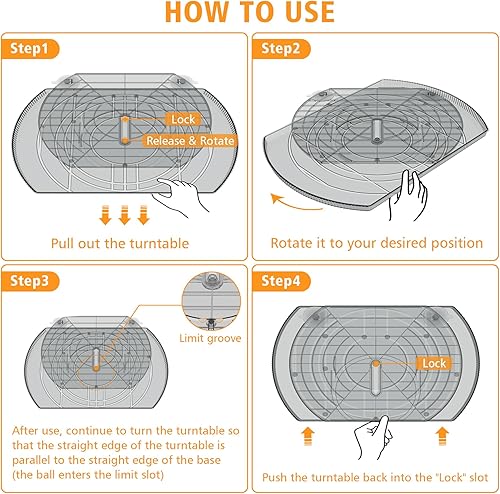 HOW TO USE

Step1

Lock

Release & Rotate

Pull out the turntable

Step2

Rotate it to your desired position

Step3

Limit groove

After use, continue to turn the turntable so that the straight edge of the turntable is parallel to the straight edge of the base (the ball enters the limit slot)

Step4

Lock

Push the turntable back into the "Lock" slot