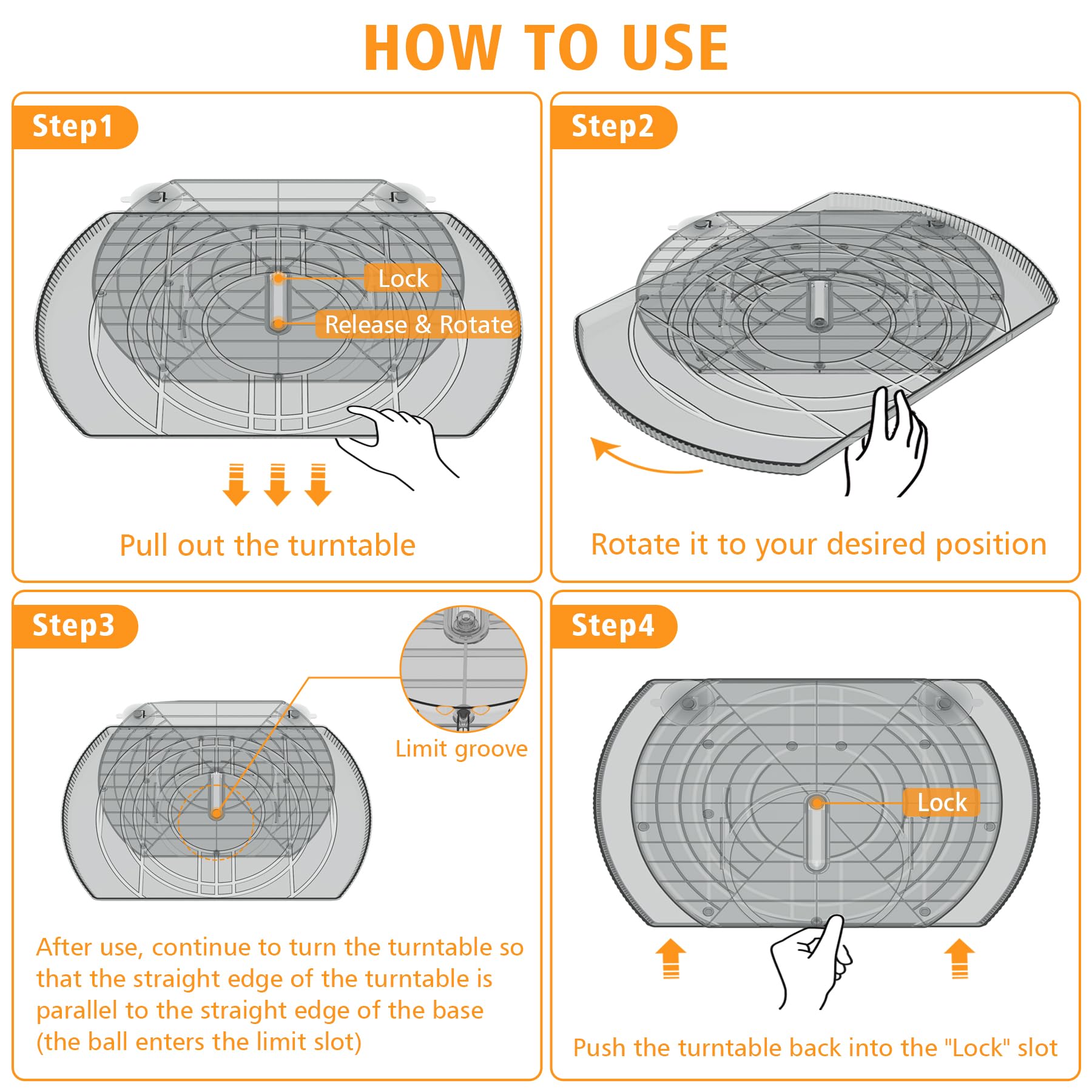 HOW TO USE

Step1

Lock

Release & Rotate

Pull out the turntable

Step2

Rotate it to your desired position

Step3

Limit groove

After use, continue to turn the turntable so that the straight edge of the turntable is parallel to the straight edge of the base (the ball enters the limit slot)

Step4

Lock

Push the turntable back into the "Lock" slot