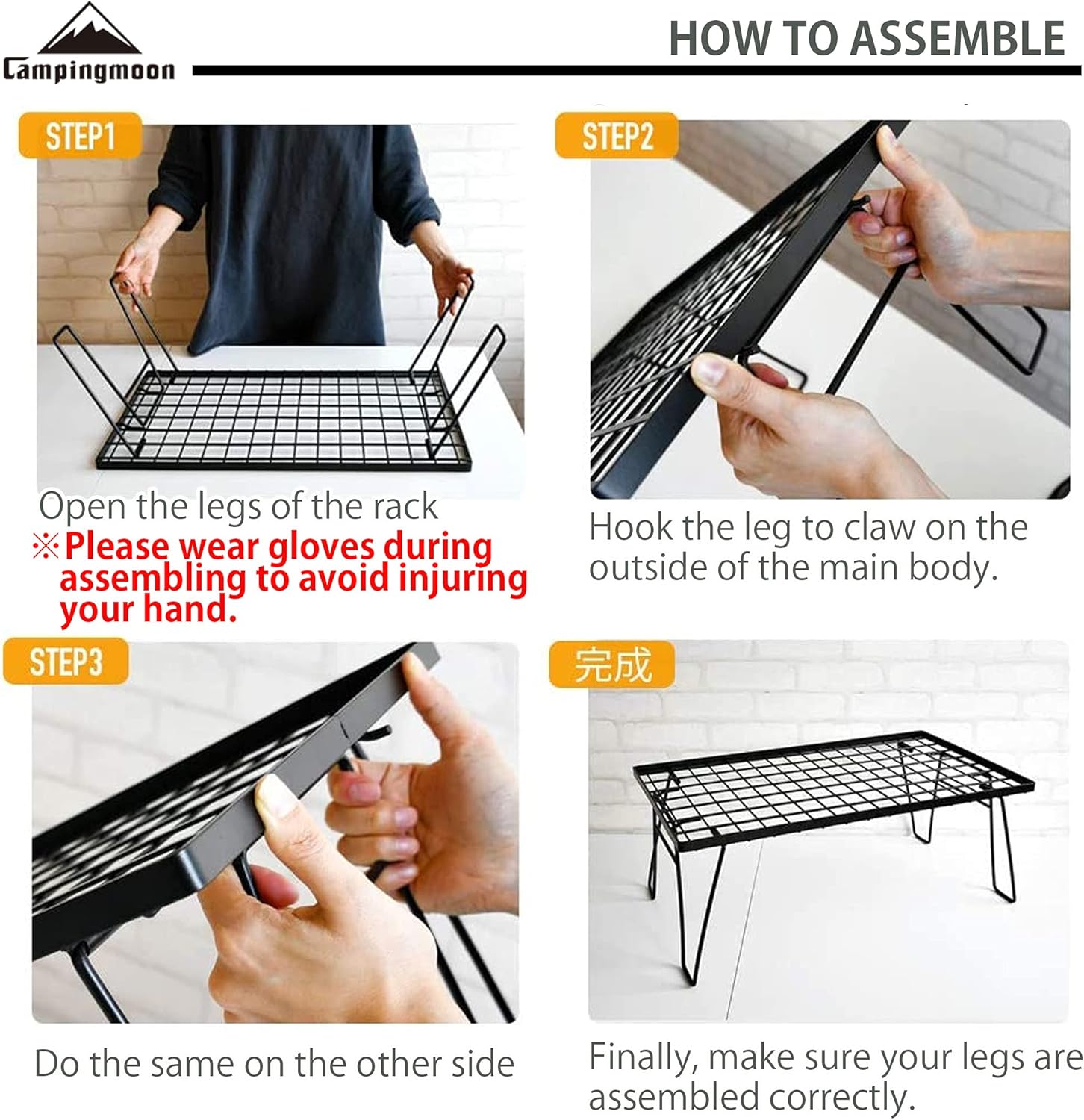 Campingmoon

HOW TO ASSEMBLE

STEP1

Open the legs of the rack
※Please wear gloves during assembling to avoid injuring your hand.

STEP2

Hook the leg to claw on the outside of the main body.

STEP3

Do the same on the other side

完成

Finally, make sure your legs are assembled correctly.