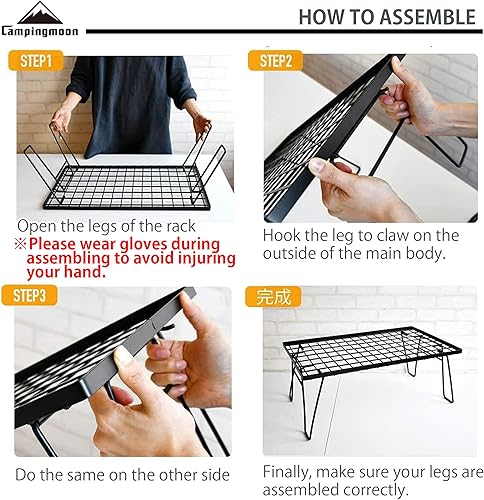 Campingmoon

HOW TO ASSEMBLE

STEP1

Open the legs of the rack
※Please wear gloves during assembling to avoid injuring your hand.

STEP2

Hook the leg to claw on the outside of the main body.

STEP3

Do the same on the other side

完成

Finally, make sure your legs are assembled correctly.