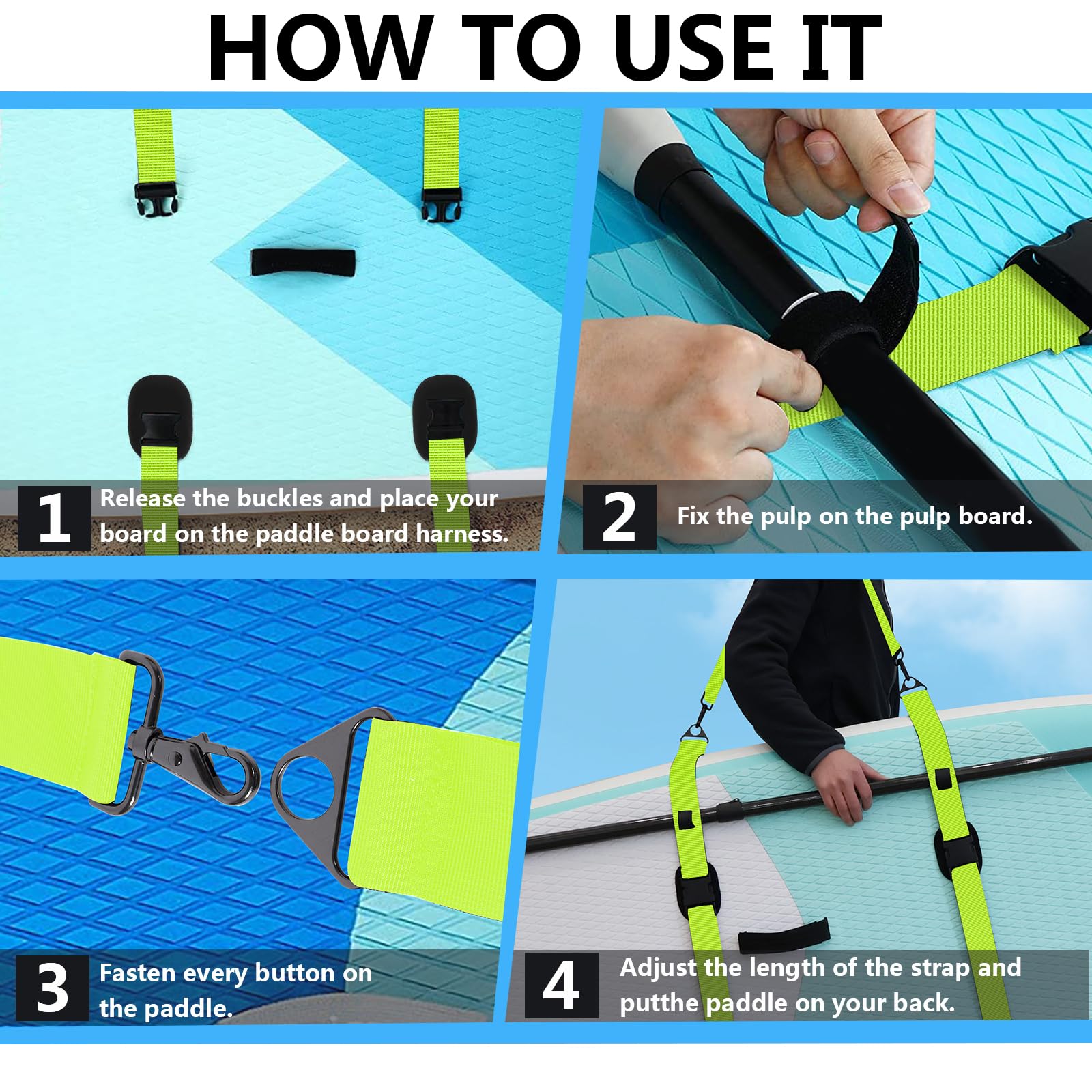 HOW TO USE IT

1 Release the buckles and place your board on the paddle board harness.

2 Fix the pulp on the pulp board.

3 Fasten every button on the paddle.

4 Adjust the length of the strap and putthe paddle on your back.