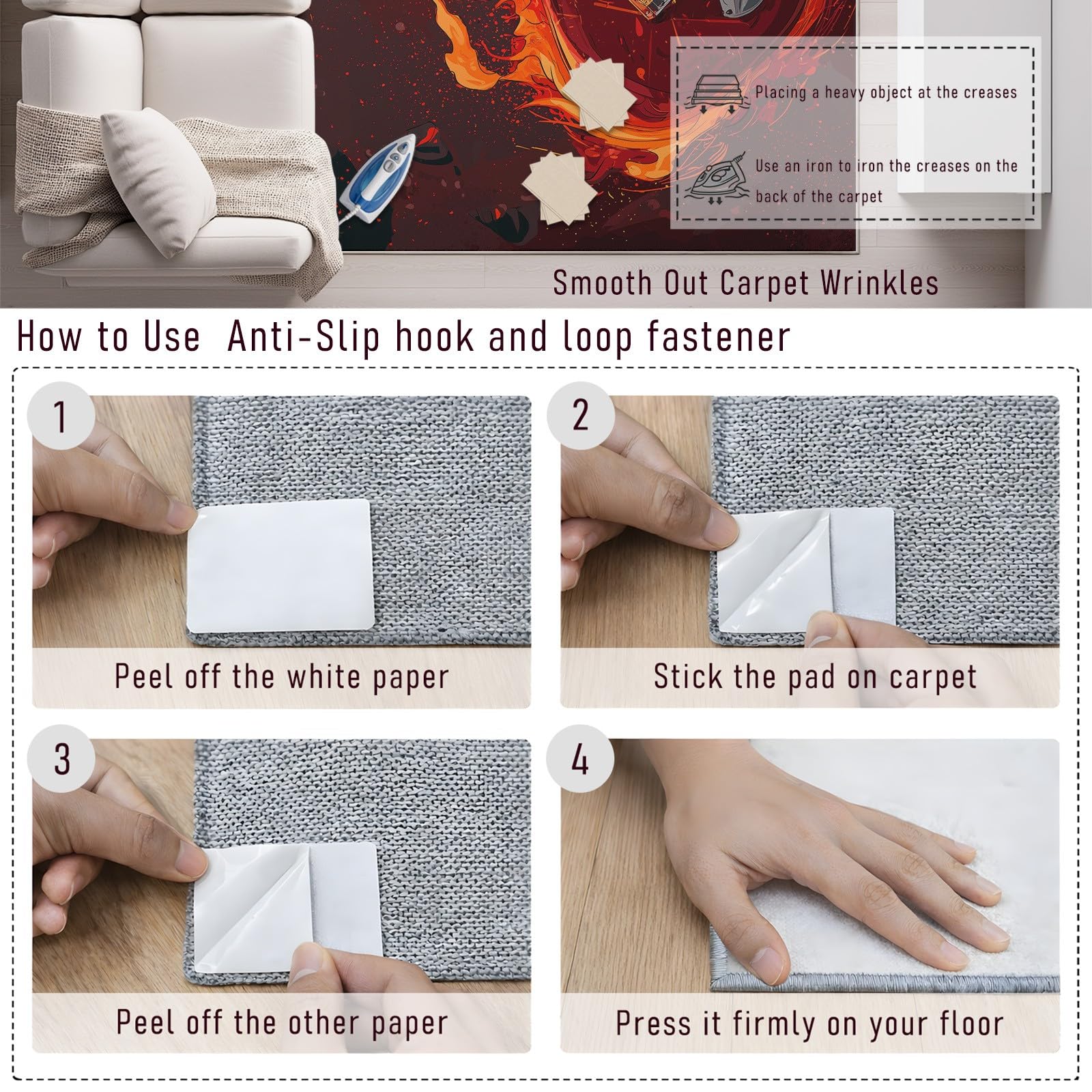 Placing a heavy object at the creases

Use an iron to iron the creases on the back of the carpet

Smooth Out Carpet Wrinkles

How to Use Anti-Slip hook and loop fastener

1

Peel off the white paper

2

Stick the pad on carpet

3

Peel off the other paper

4

Press it firmly on your floor