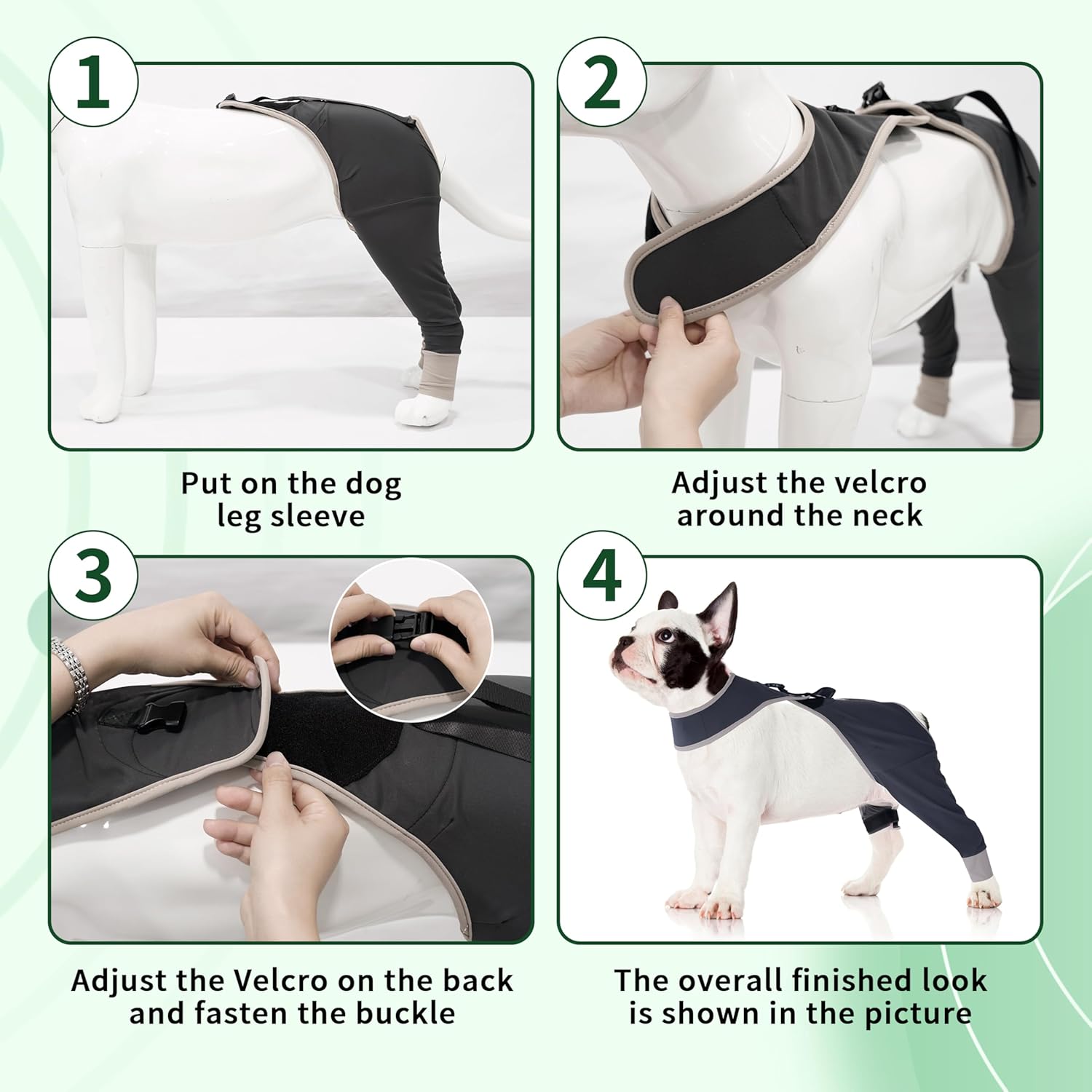 1

Put on the dog leg sleeve

2

Adjust the velcro around the neck

3

Adjust the Velcro on the back and fasten the buckle

4

The overall finished look is shown in the picture