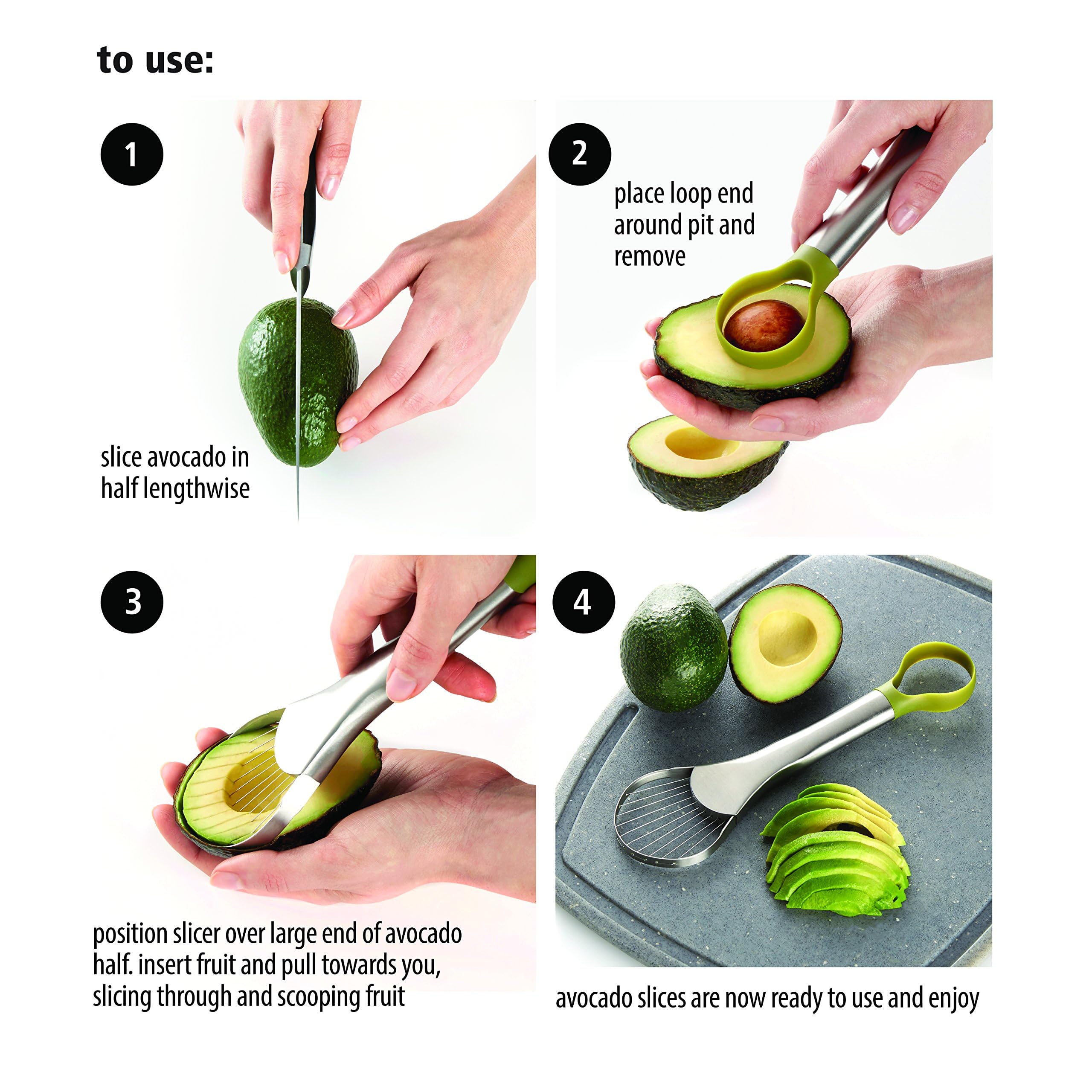 to use:

1

slice avocado in half lengthwise

2

place loop end around pit and remove

3

position slicer over large end of avocado half. insert fruit and pull towards you, slicing through and scooping fruit

4

avocado slices are now ready to use and enjoy