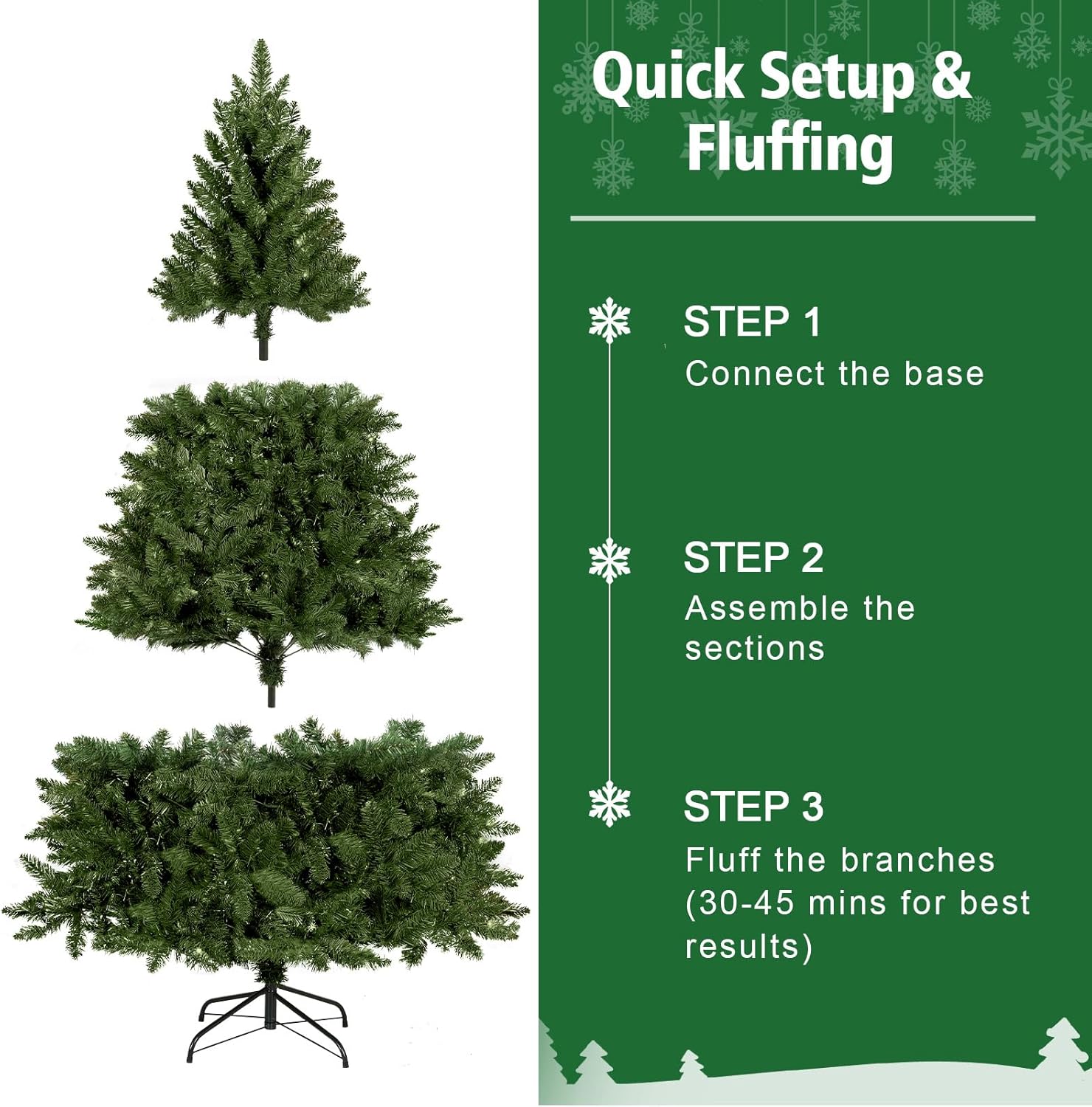 Quick Setup & Fluffing

STEP 1
Connect the base

STEP 2
Assemble the sections

STEP 3
Fluff the branches (30-45 mins for best results)