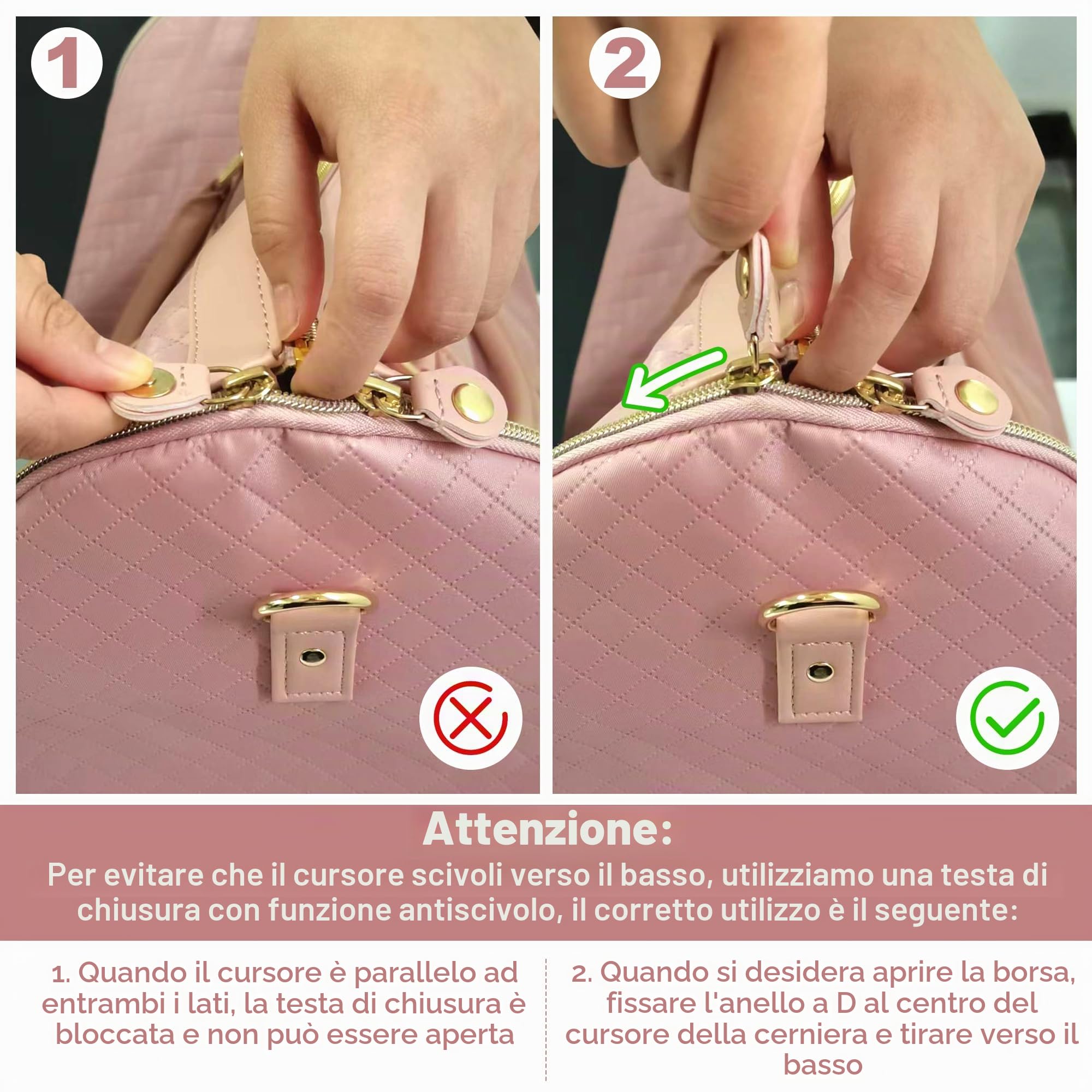 1

2

Attenzione:

Per evitare che il cursore scivoli verso il basso, utilizziamo una testa di chiusura con funzione antiscivolo, il corretto utilizzo è il seguente:

1. Quando il cursore è parallelo ad entrambi i lati, la testa di chiusura è bloccata e non può essere aperta

2. Quando si desidera aprire la borsa, fissare l'anello a D al centro del cursore della cerniera e tirare verso il basso