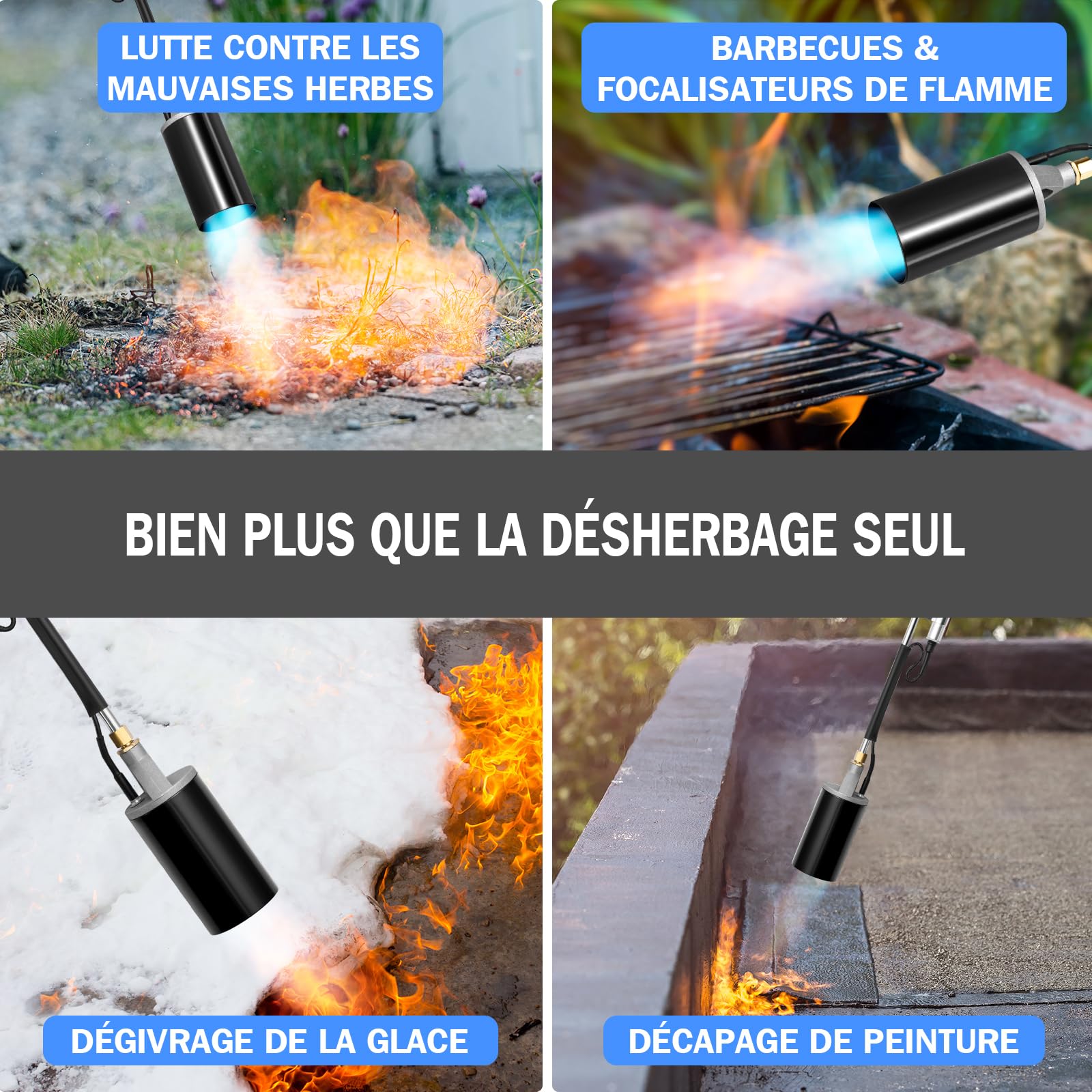 LUTTE CONTRE LES MAUVAISES HERBES

BARBECUES & FOCALISATEURS DE FLAMME

BIEN PLUS QUE LA DÉSHERBAGE SEUL

DÉGIVRAGE DE LA GLACE

DÉCAPAGE DE PEINTURE