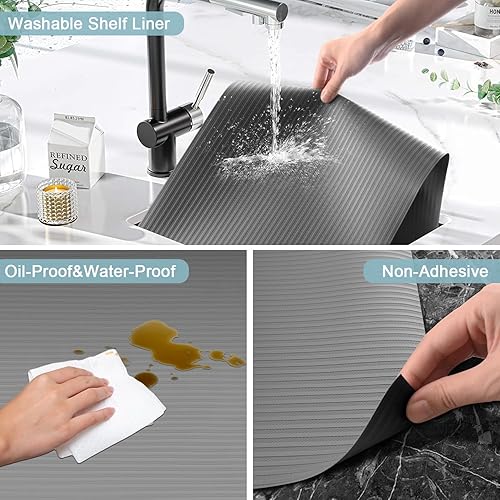 Washable Shelf Liner

REFINED Sugar

Oil-Proof&Water-Proof

Non-Adhesive