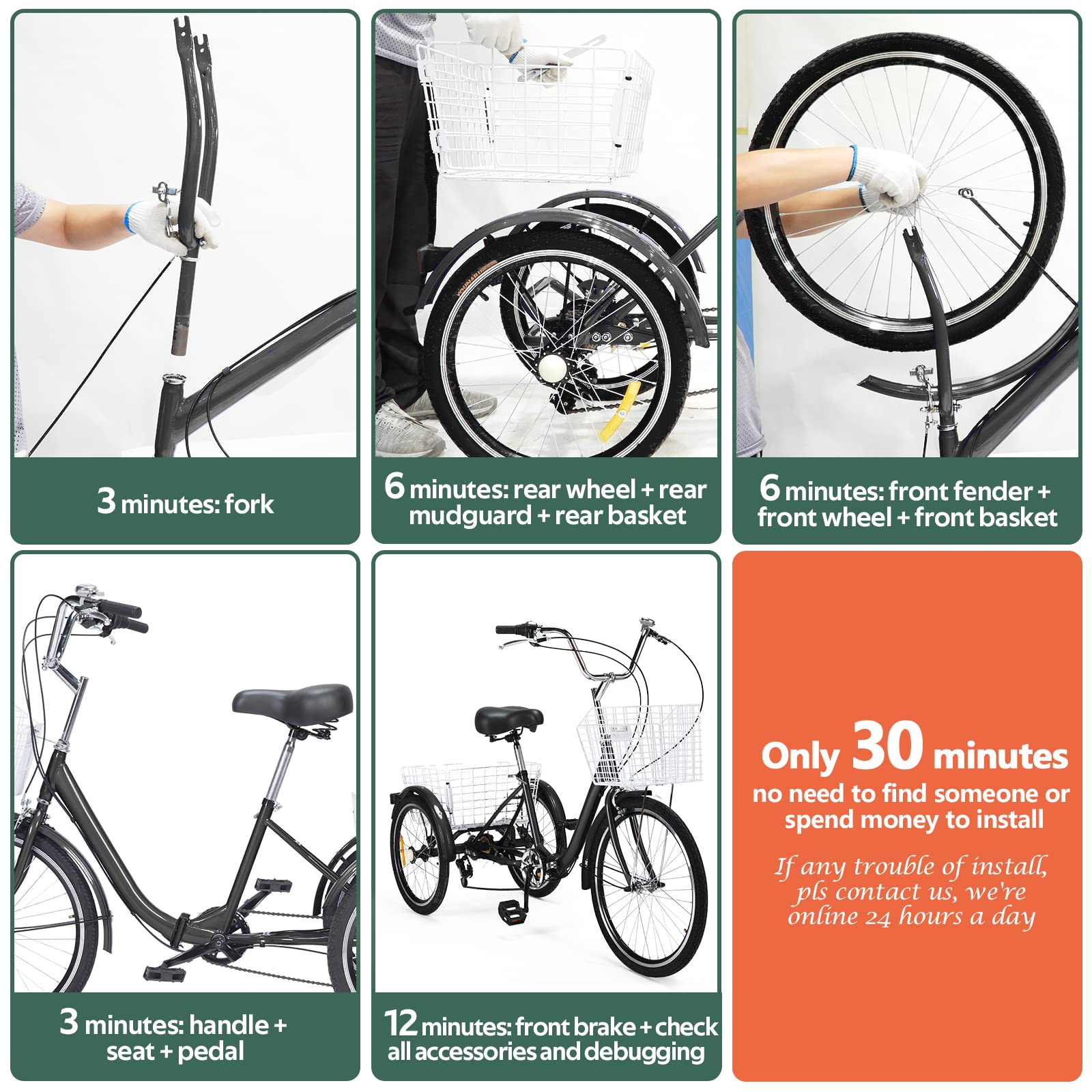 3 minutes: fork

6 minutes: rear wheel + rear mudguard + rear basket

6 minutes: front fender + front wheel + front basket

3 minutes: handle + seat + pedal

12 minutes: front brake + check all accessories and debugging

Only 30 minutes
no need to find someone or spend money to install

If any trouble of install, pls contact us, we're online 24 hours a day