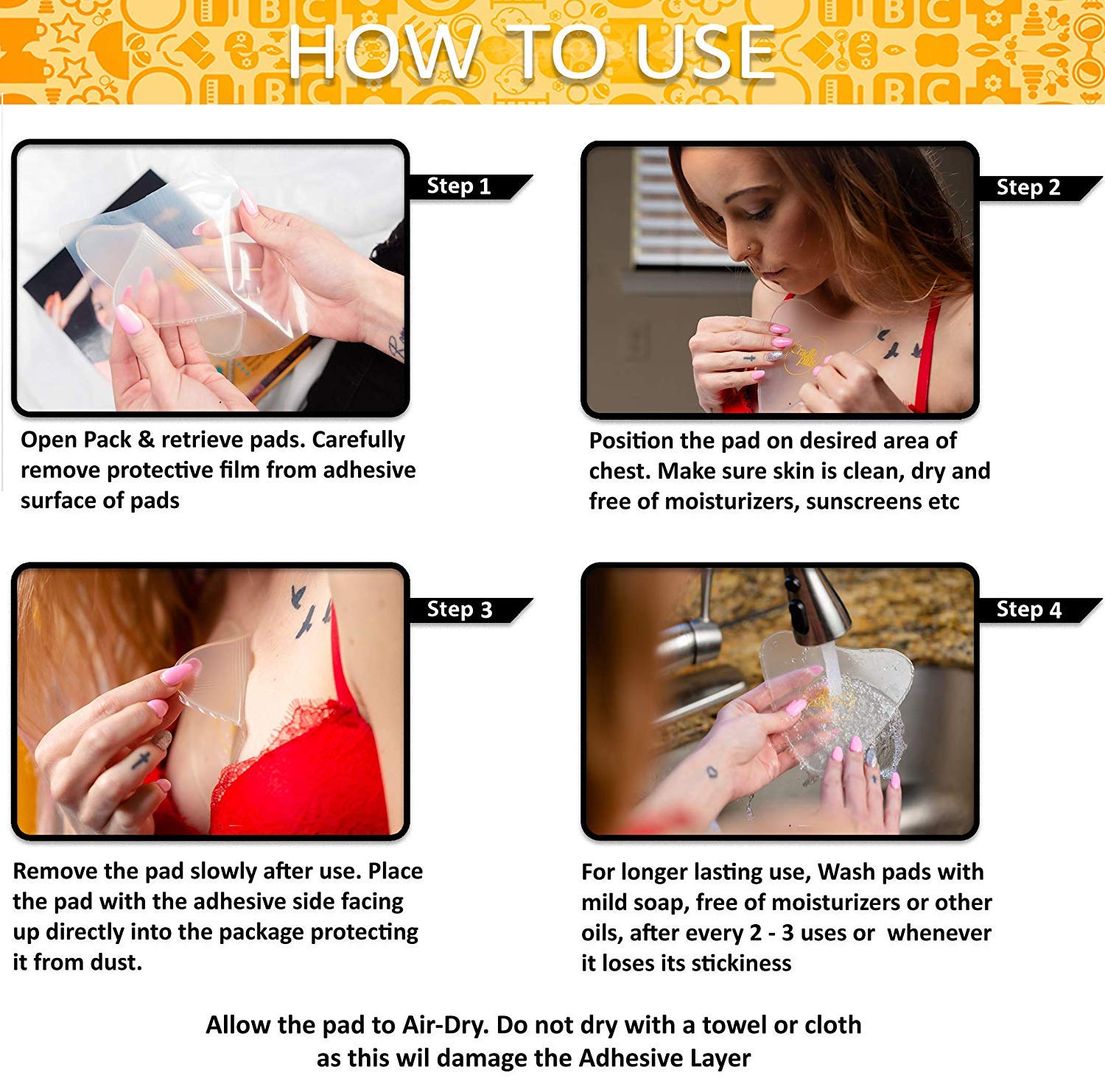 HOW TO USE

Step 1

Open Pack & retrieve pads. Carefully remove protective film from adhesive surface of pads

Step 2

Position the pad on desired area of chest. Make sure skin is clean, dry and free of moisturizers, sunscreens etc

Step 3

Remove the pad slowly after use. Place the pad with the adhesive side facing up directly into the package protecting it from dust.

Step 4

For longer lasting use, Wash pads with mild soap, free of moisturizers or other oils, after every 2 - 3 uses or whenever it loses its stickiness

Allow the pad to Air-Dry. Do not dry with a towel or cloth as this wil damage the Adhesive Layer