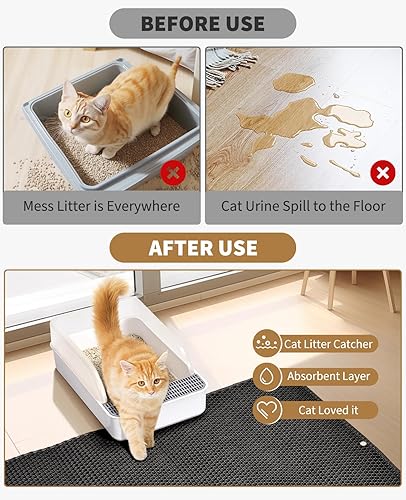 BEFORE USE

Mess Litter is Everywhere

Cat Urine Spill to the Floor

AFTER USE

Cat Litter Catcher

Absorbent Layer

Cat Loved it