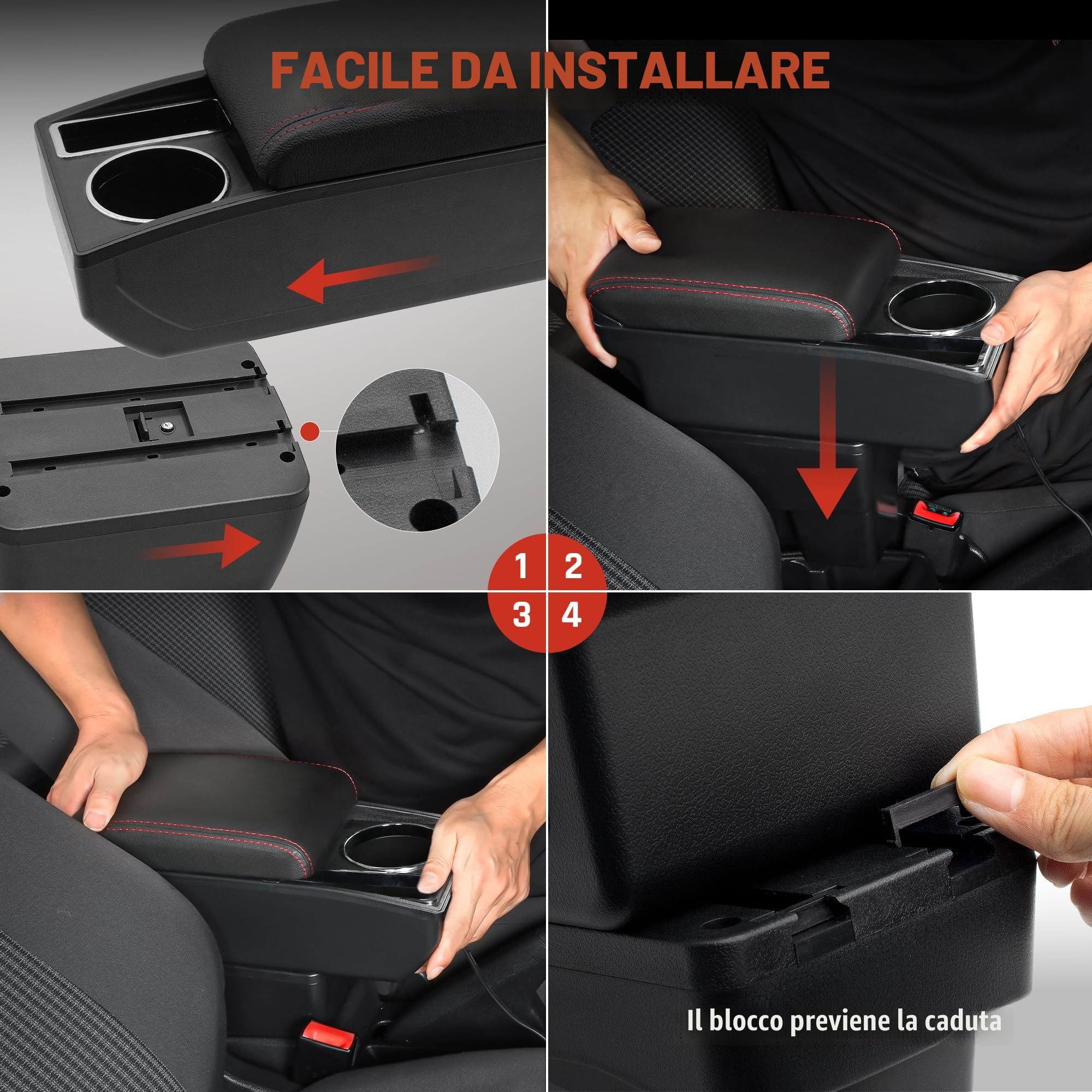 FACILE DA INSTALLARE

1 2
3 4

Il blocco previene la caduta