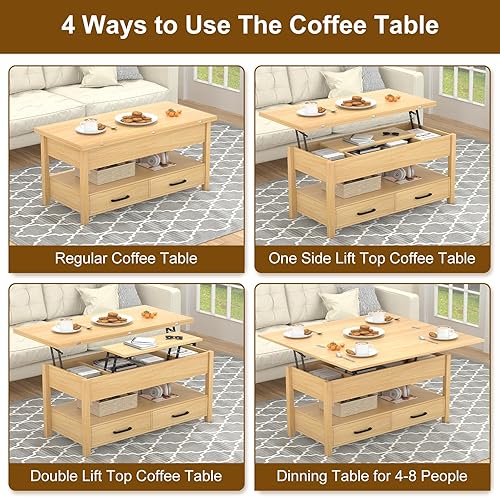 4 Ways to Use The Coffee Table

Regular Coffee Table

One Side Lift Top Coffee Table

Double Lift Top Coffee Table

Dinning Table for 4-8 People