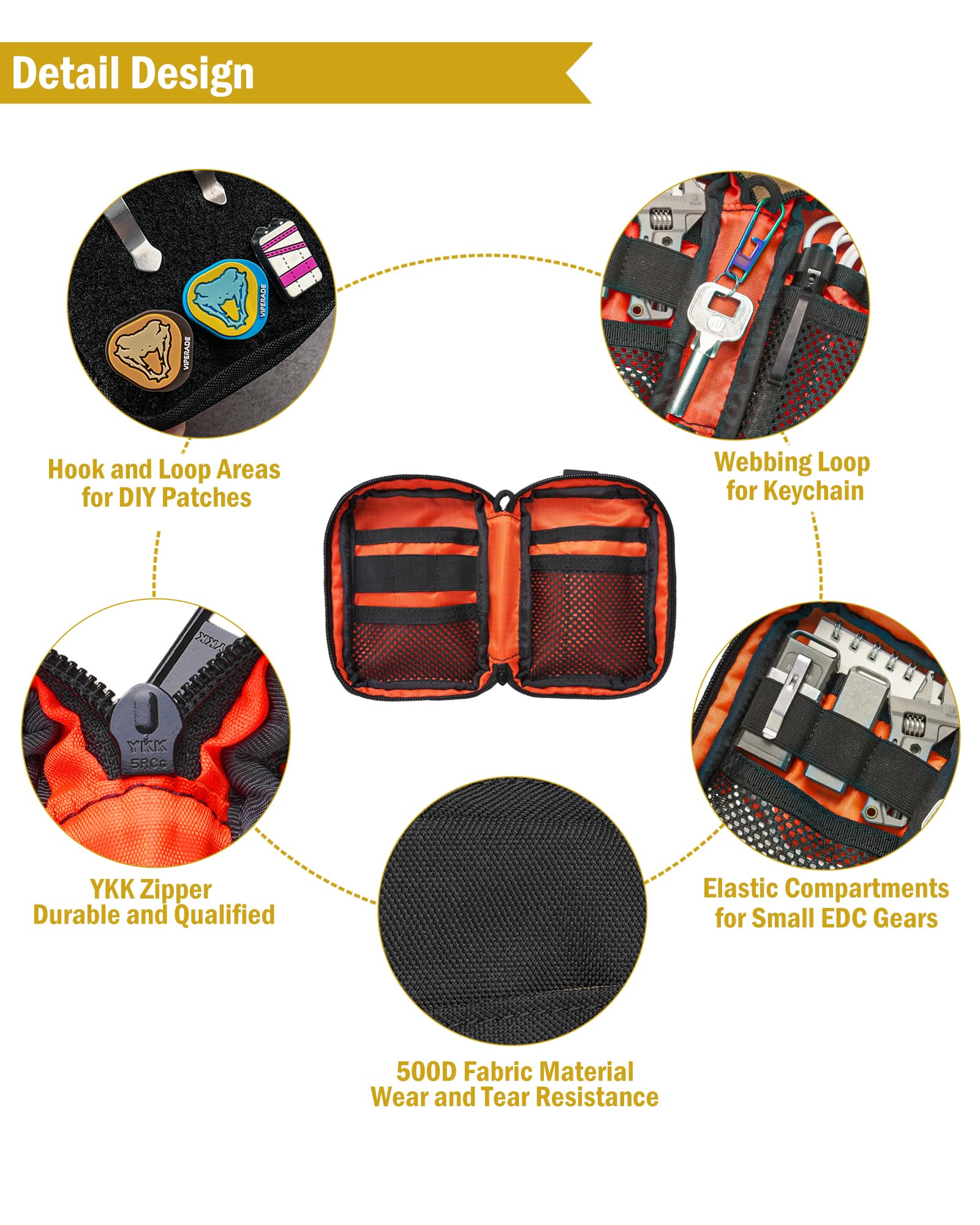 Detail Design

VIPERADE

VIPERADE

Hook and Loop Areas for DIY Patches

Webbing Loop for Keychain

YKK

YKK 5RCc

YKK Zipper Durable and Qualified

Elastic Compartments for Small EDC Gears

500D Fabric Material Wear and Tear Resistance