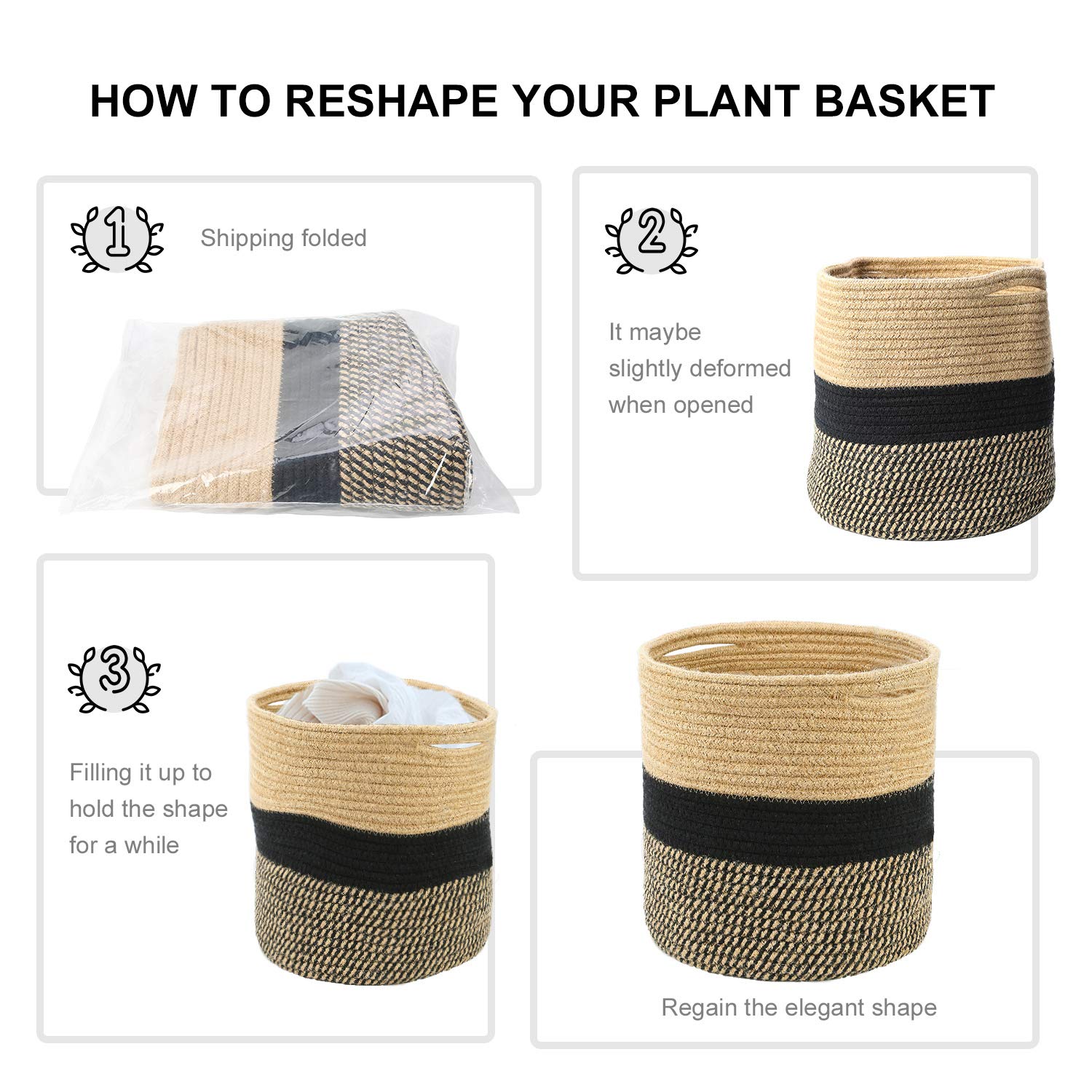 HOW TO RESHAPE YOUR PLANT BASKET

1 Shipping folded

2 It maybe slightly deformed when opened

3 Filling it up to hold the shape for a while

Regain the elegant shape