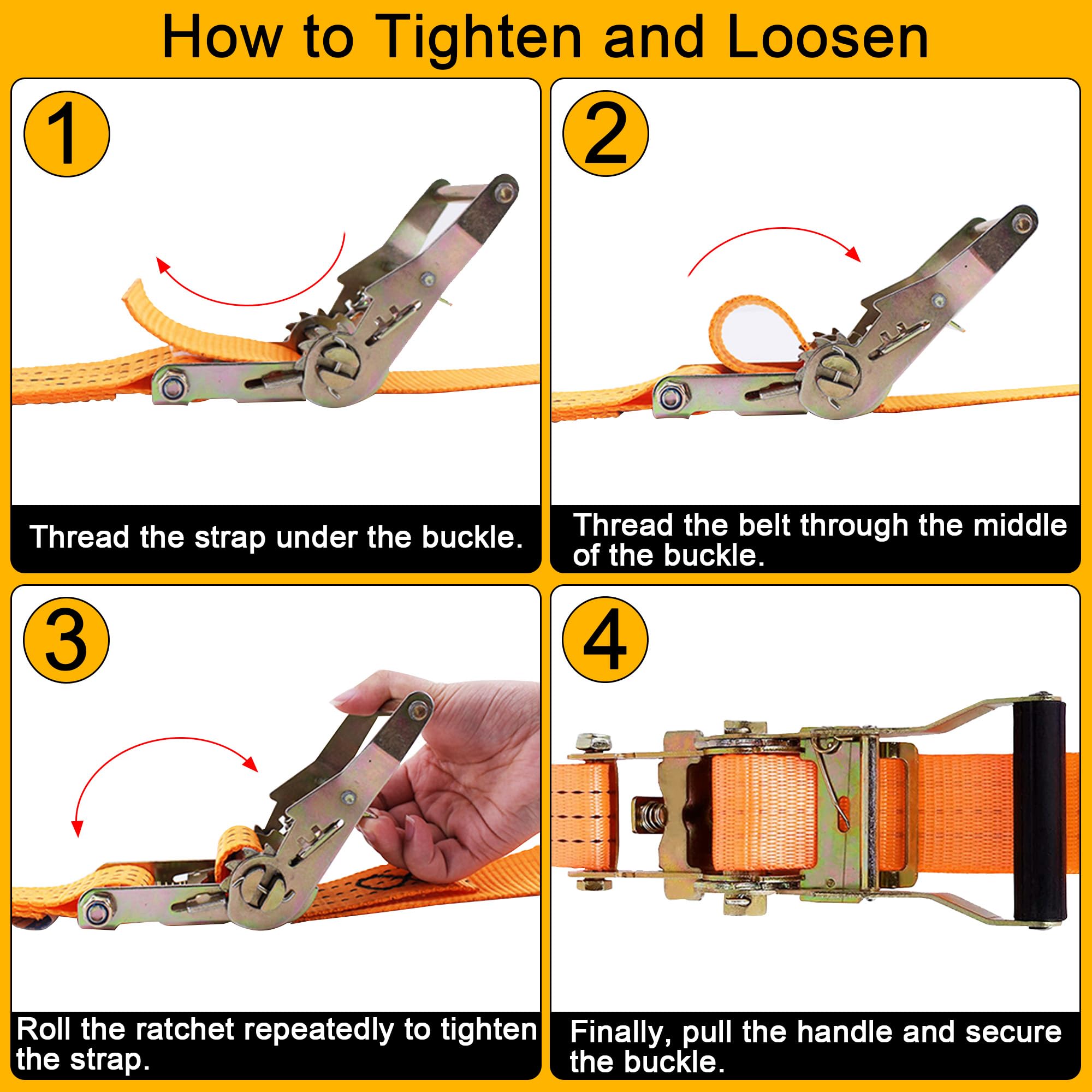 How to Tighten and Loosen

1

Thread the strap under the buckle.

2

Thread the belt through the middle of the buckle.

3

Roll the ratchet repeatedly to tighten the strap.

4

Finally, pull the handle and secure the buckle.