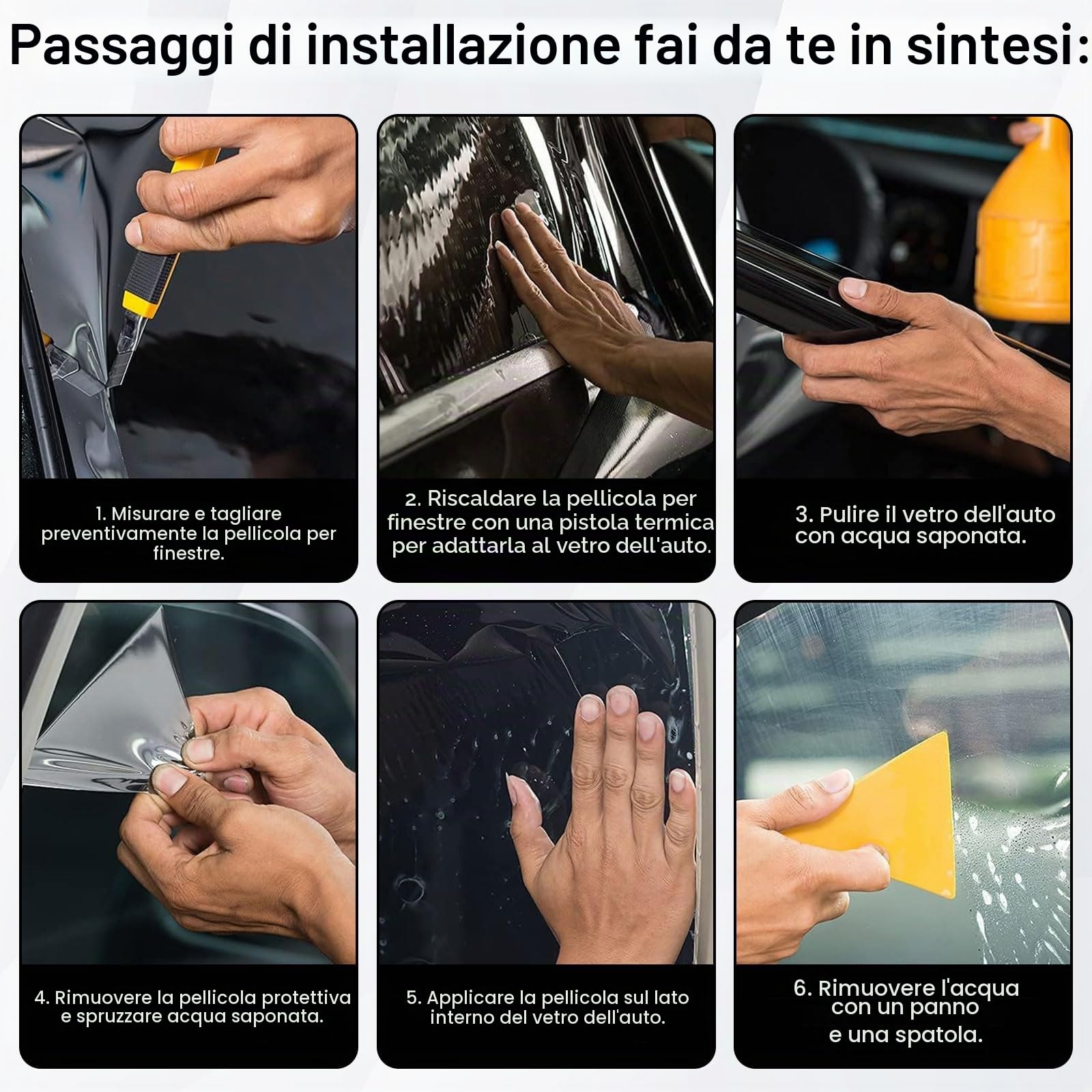 Passaggi di installazione fai da te in sintesi:

1. Misurare e tagliare preventivamente la pellicola per finestre.

2. Riscaldare la pellicola per finestre con una pistola termica per adattarla al vetro dell'auto.

3. Pulire il vetro dell'auto con acqua saponata.

4. Rimuovere la pellicola protettiva e spruzzare acqua saponata.

5. Applicare la pellicola sul lato interno del vetro dell'auto.

6. Rimuovere l'acqua con un panno e una spatola.