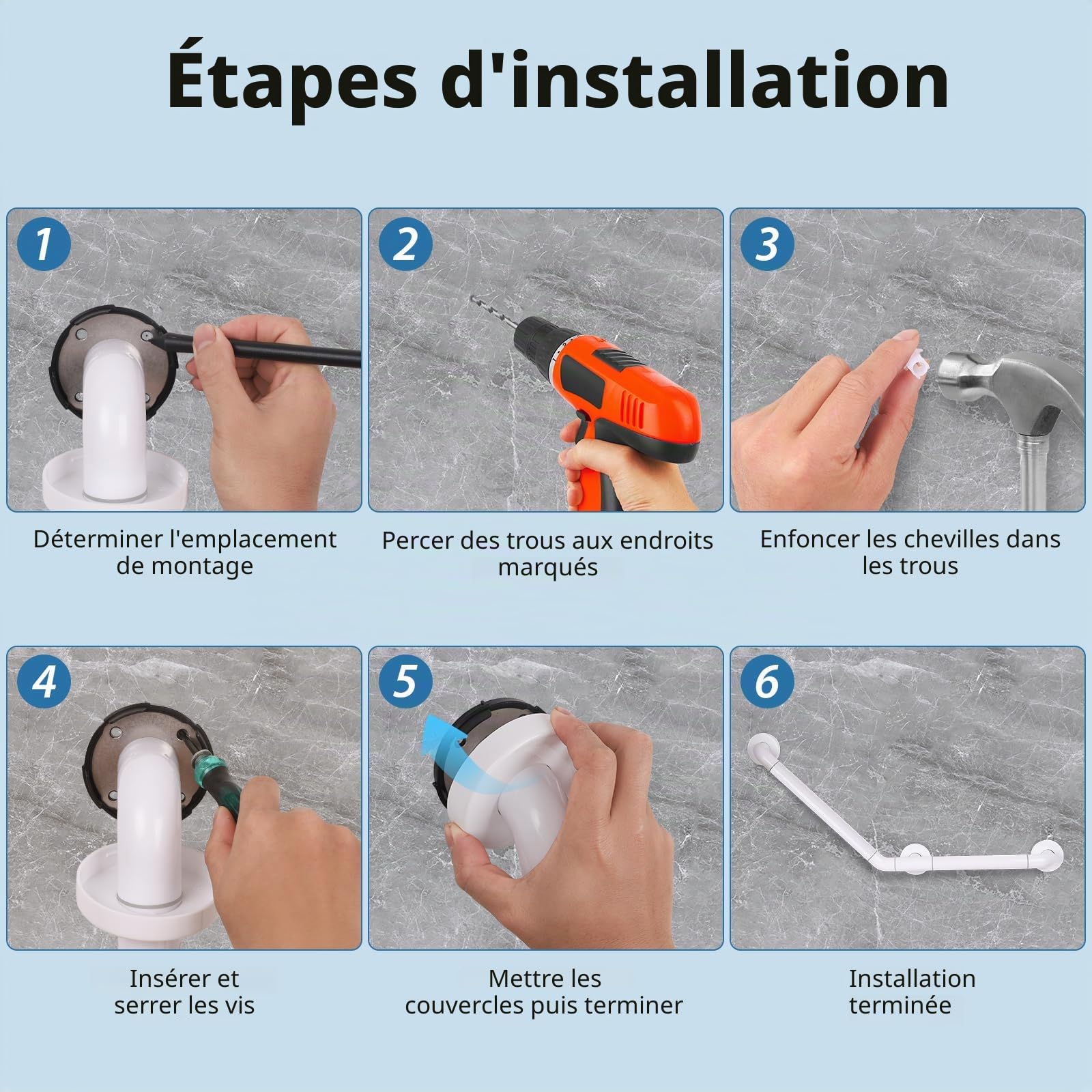 Étapes d'installation

1

Déterminer l'emplacement de montage

2

Percer des trous aux endroits marqués

3

Enfoncer les chevilles dans les trous

4

Insérer et serrer les vis

5

Mettre les couvercles puis terminer

6

Installation terminée