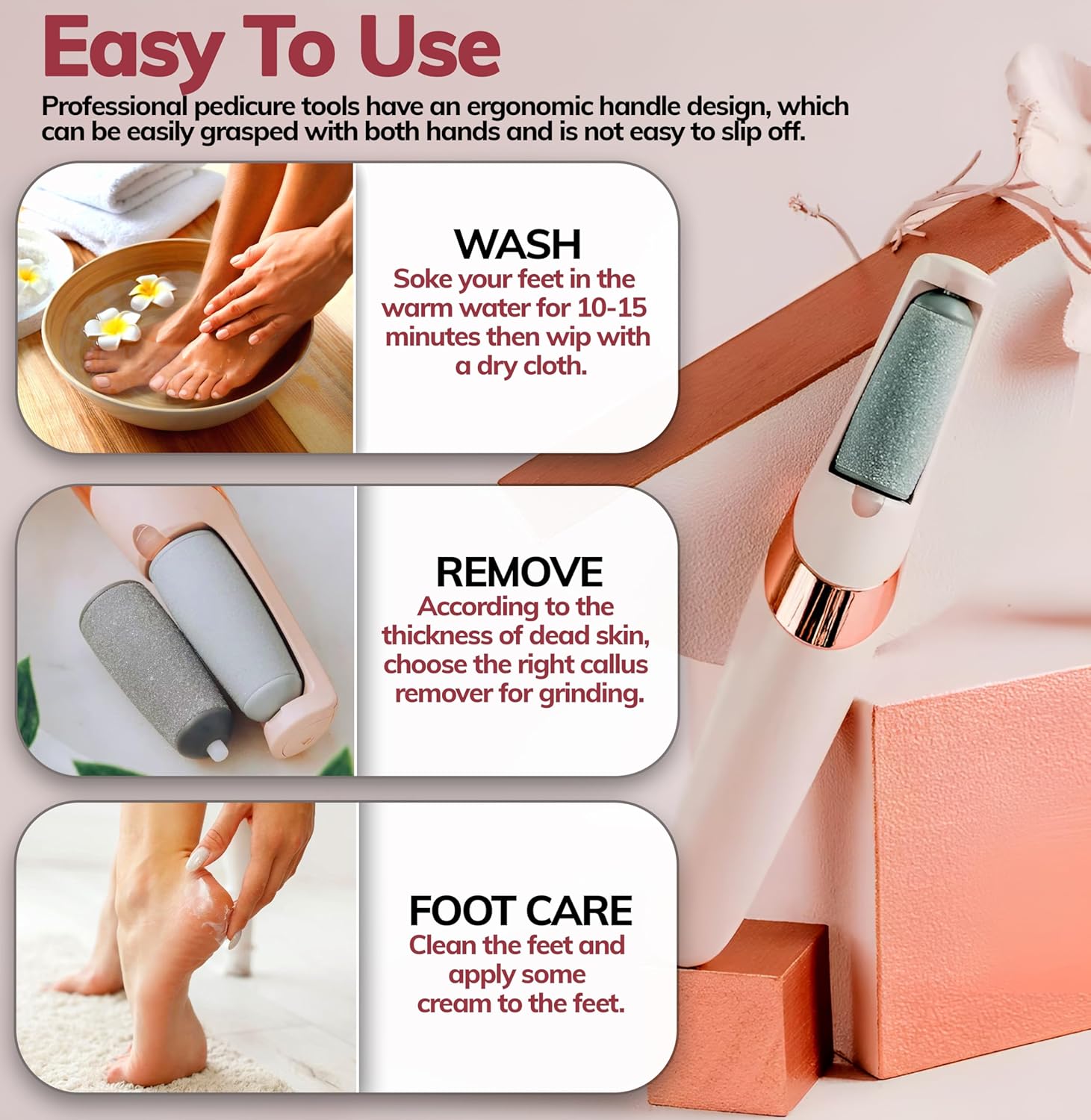 Easy To Use

Professional pedicure tools have an ergonomic handle design, which can be easily grasped with both hands and is not easy to slip off.

WASH
Soke your feet in the warm water for 10-15 minutes then wip with a dry cloth.

REMOVE
According to the thickness of dead skin, choose the right callus remover for grinding.

FOOT CARE
Clean the feet and apply some cream to the feet.