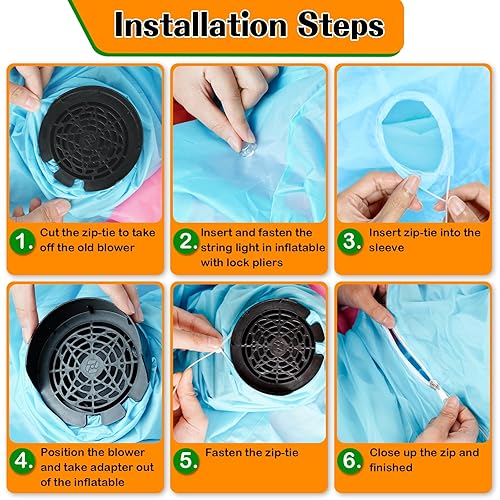 Installation Steps

1. Cut the zip-tie to take off the old blower

2. Insert and fasten the string light in inflatable with lock pliers

3. Insert zip-tie into the sleeve

4. Position the blower and take adapter out of the inflatable

5. Fasten the zip-tie

6. Close up the zip and finished