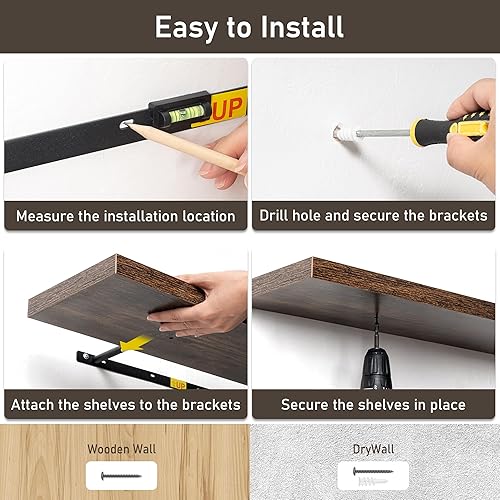 Easy to Install

UP

Measure the installation location

Drill hole and secure the brackets

UP

Attach the shelves to the brackets

Secure the shelves in place

Wooden Wall

DryWall