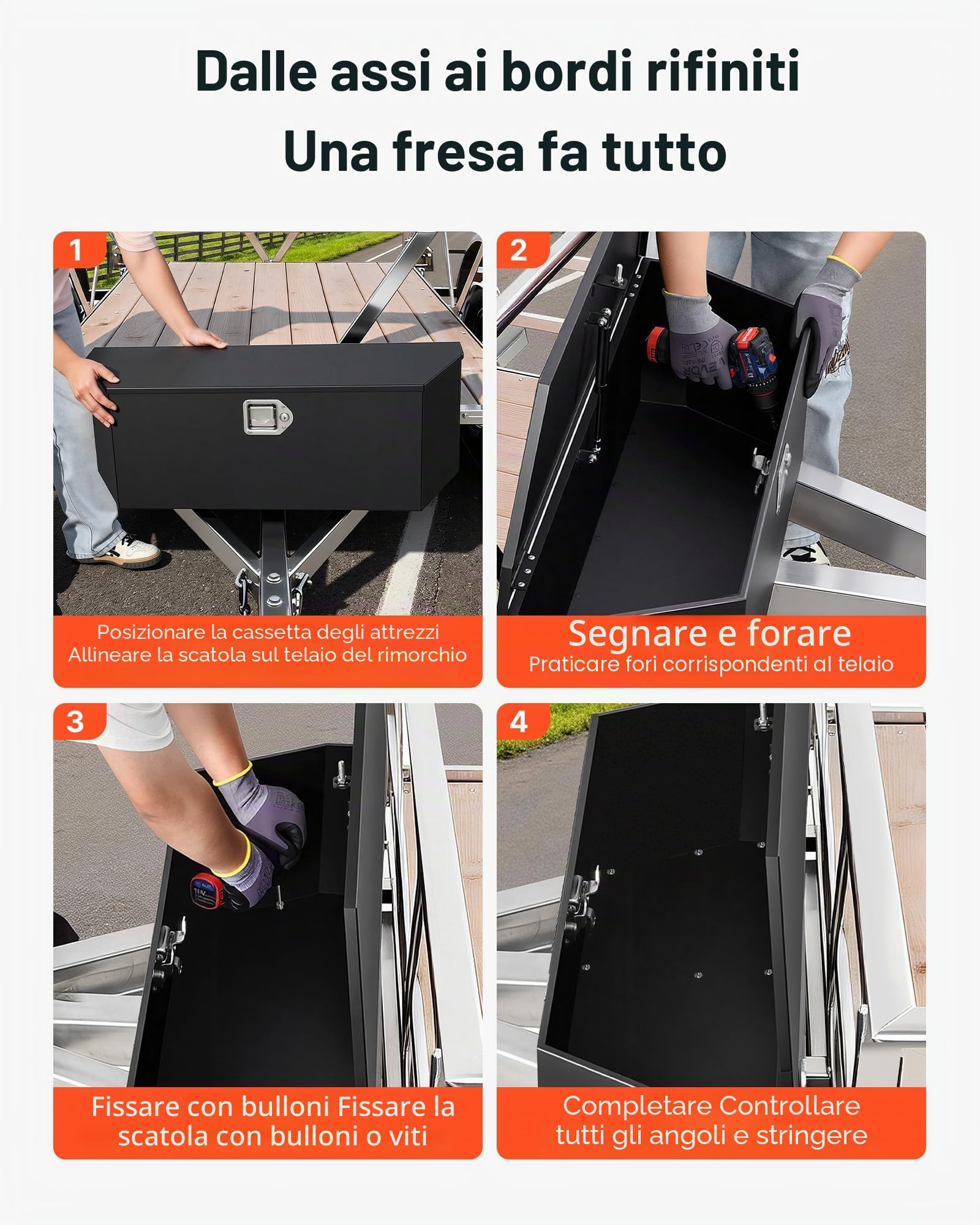 Dalle assi ai bordi rifiniti
Una fresa fa tutto

1

Posizionare la cassetta degli attrezzi
Allineare la scatola sul telaio del rimorchio

2

VEVOR

Segnare e forare
Praticare fori corrispondenti al telaio

3

Fissare con bulloni Fissare la scatola con bulloni o viti

4

Completare Controllare tutti gli angoli e stringere