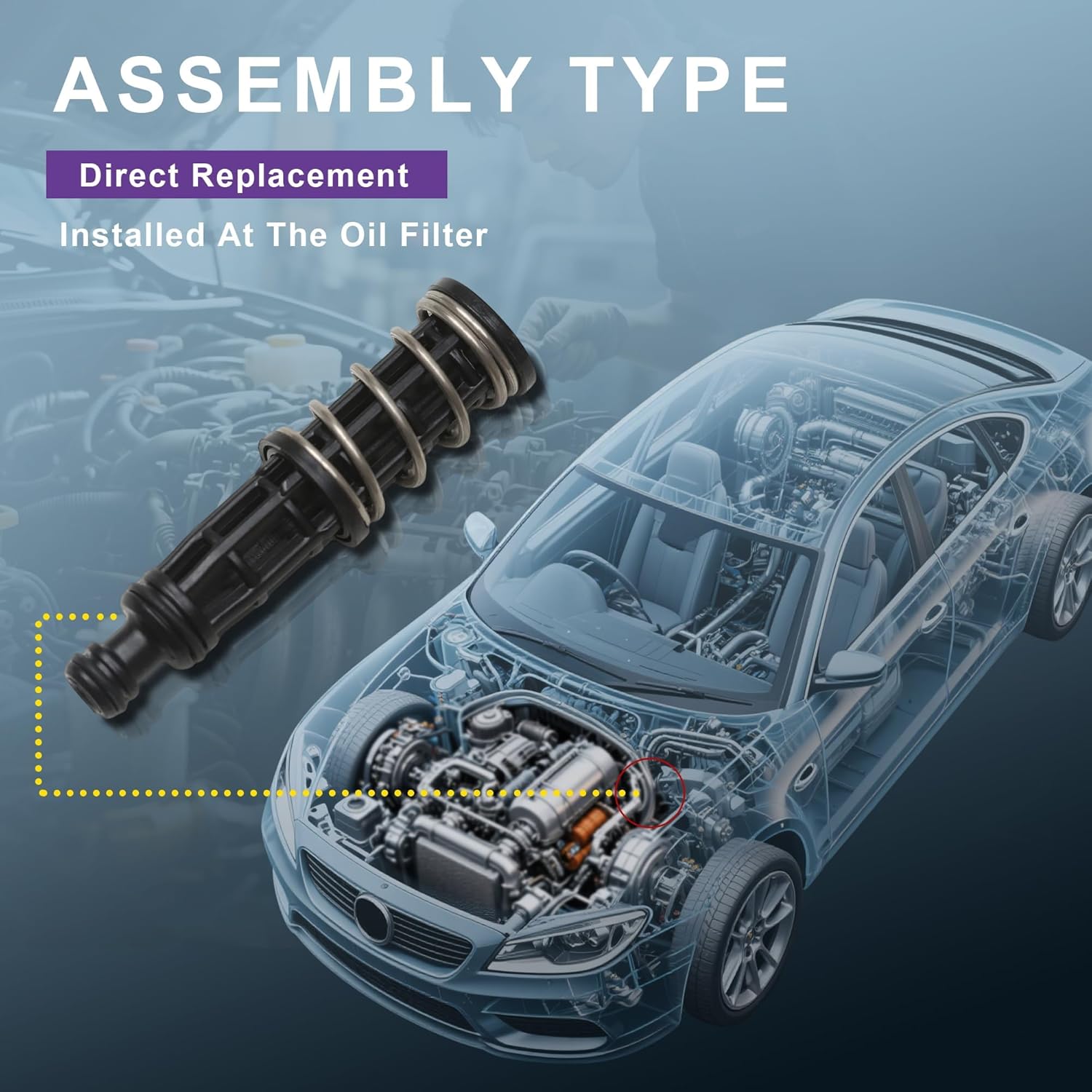 ASSEMBLY TYPE

Direct Replacement

Installed At The Oil Filter