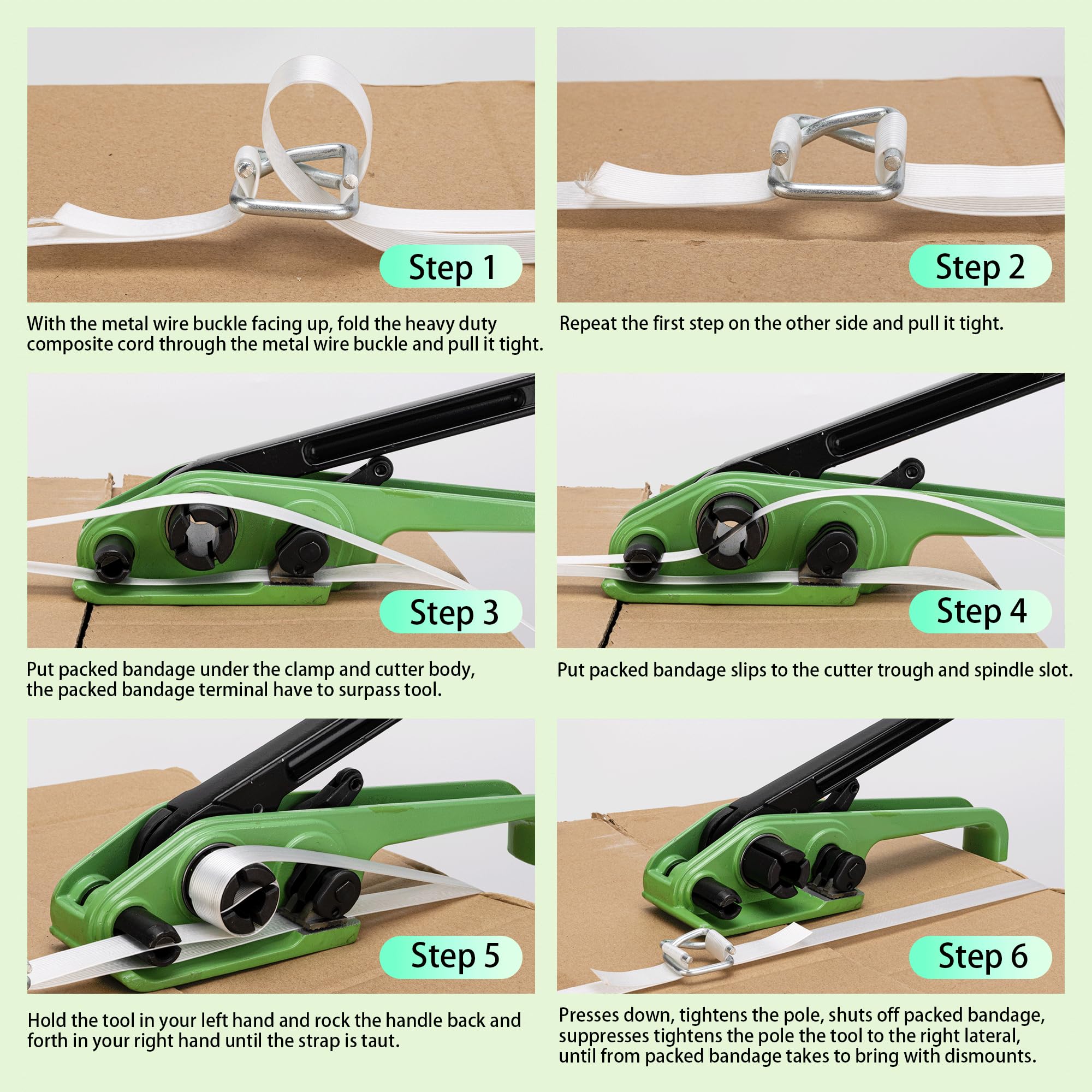 Step 1

With the metal wire buckle facing up, fold the heavy duty composite cord through the metal wire buckle and pull it tight.

Step 2

Repeat the first step on the other side and pull it tight.

Step 3

Put packed bandage under the clamp and cutter body, the packed bandage terminal have to surpass tool.

Step 4

Put packed bandage slips to the cutter trough and spindle slot.

Step 5

Hold the tool in your left hand and rock the handle back and forth in your right hand until the strap is taut.

Step 6

Presses down, tightens the pole, shuts off packed bandage, suppresses tightens the pole the tool to the right lateral, until from packed bandage takes to bring with dismounts.