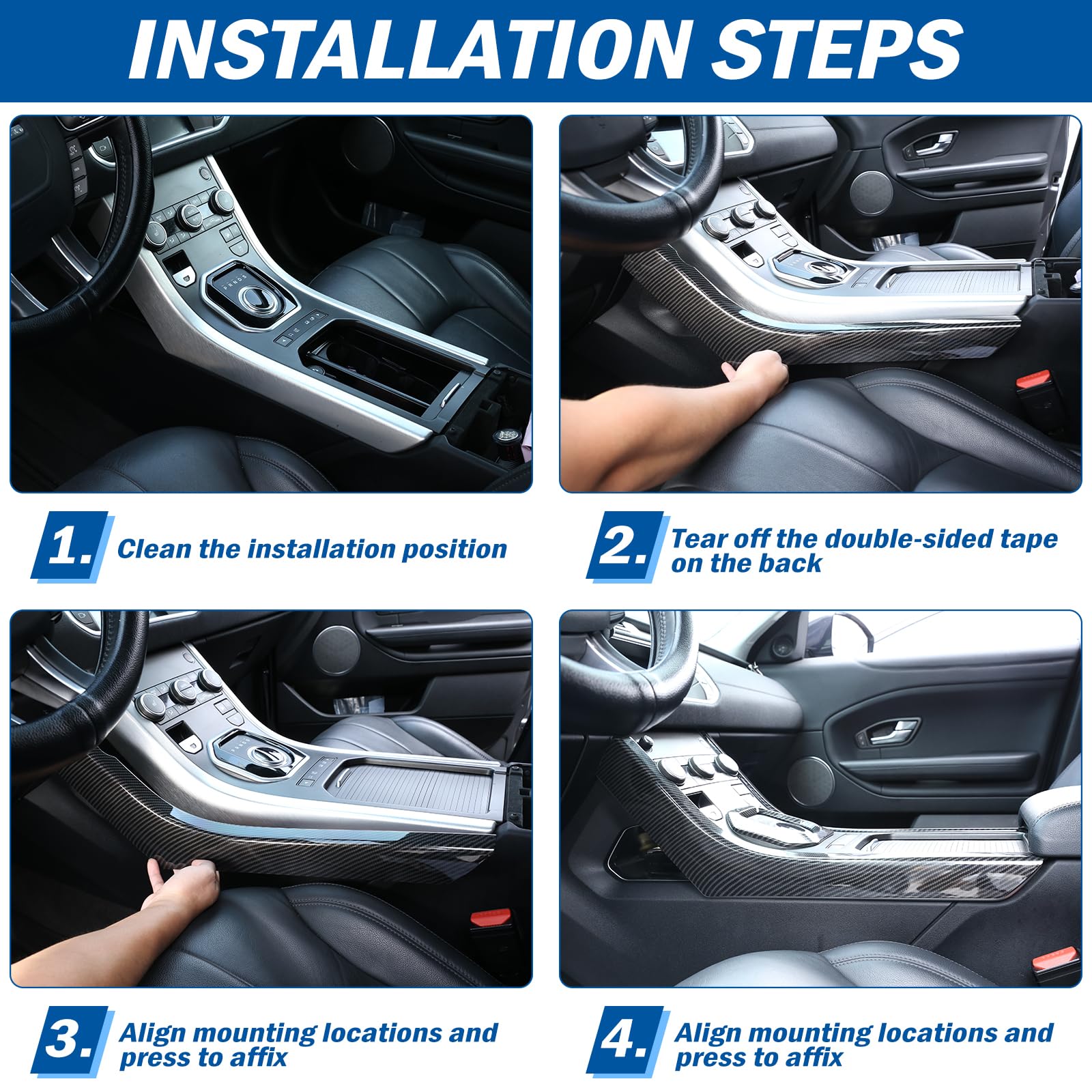 INSTALLATION STEPS

1. Clean the installation position

2. Tear off the double-sided tape on the back

3. Align mounting locations and press to affix

4. Align mounting locations and press to affix