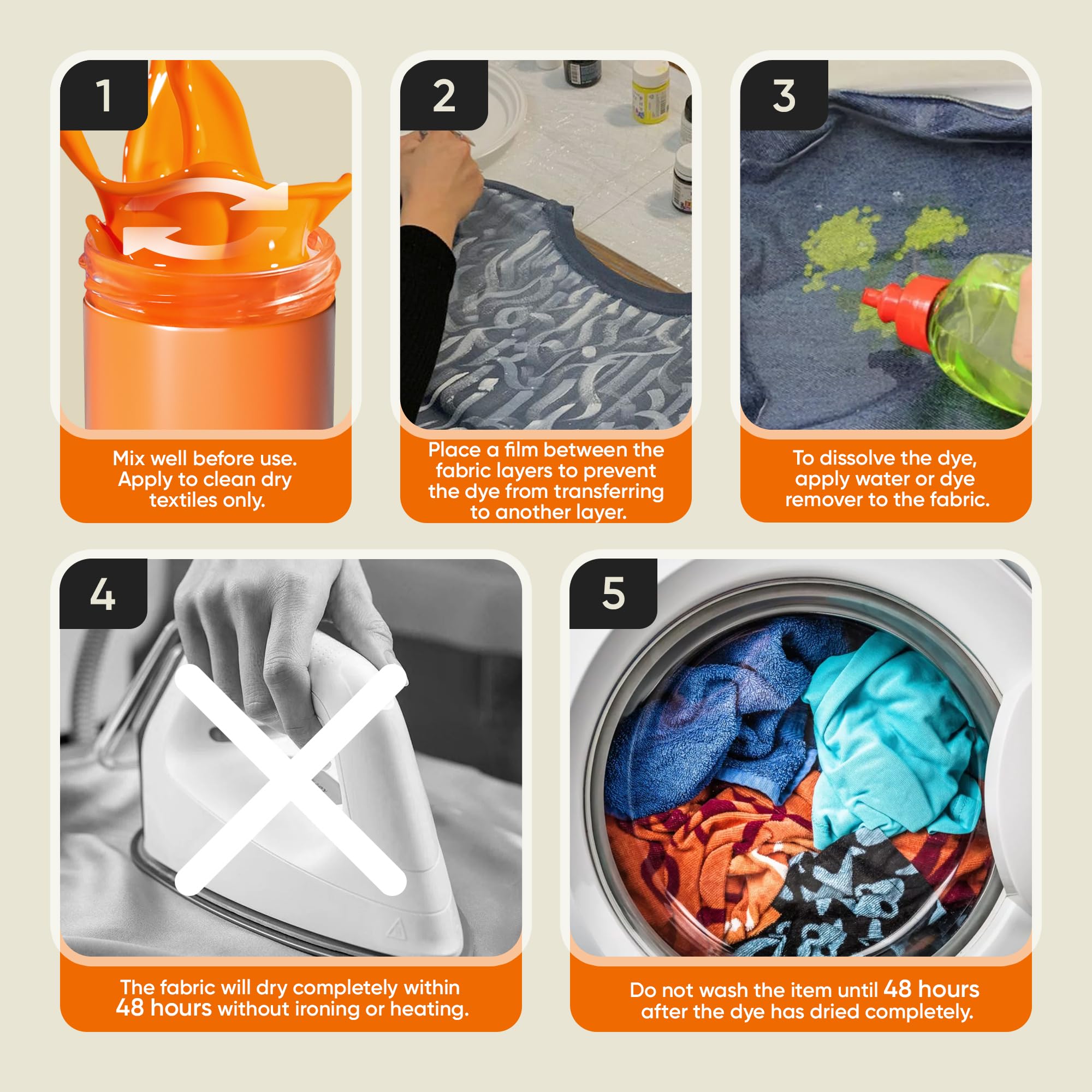 1

Mix well before use. Apply to clean dry textiles only.

2

Place a film between the fabric layers to prevent the dye from transferring to another layer.

3

To dissolve the dye, apply water or dye remover to the fabric.

4

The fabric will dry completely within 48 hours without ironing or heating.

5

Do not wash the item until 48 hours after the dye has dried completely.