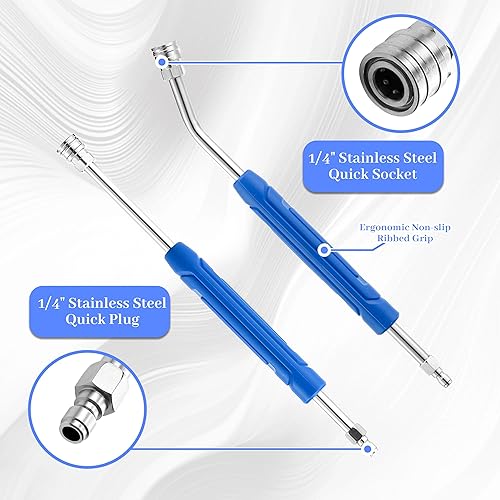 1/4" Stainless Steel Quick Socket

Ergonomic Non-slip Ribbed Grip

1/4" Stainless Steel Quick Plug