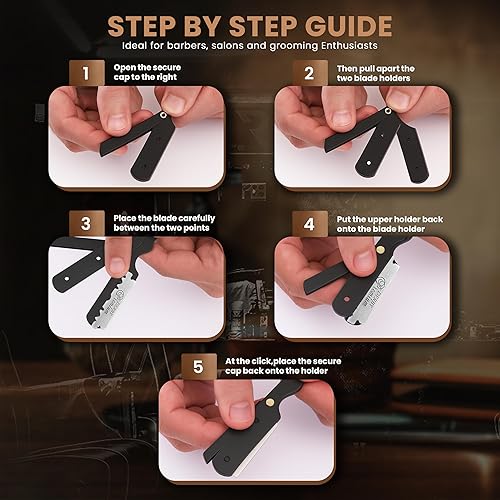 STEP BY STEP GUIDE

Ideal for barbers, salons and grooming Enthusiasts

1

Open the secure cap to the right

2

Then pull apart the two blade holders

3

Place the blade carefully between the two points

4

Put the upper holder back onto the blade holder

5

At the click,place the secure cap back onto the holder