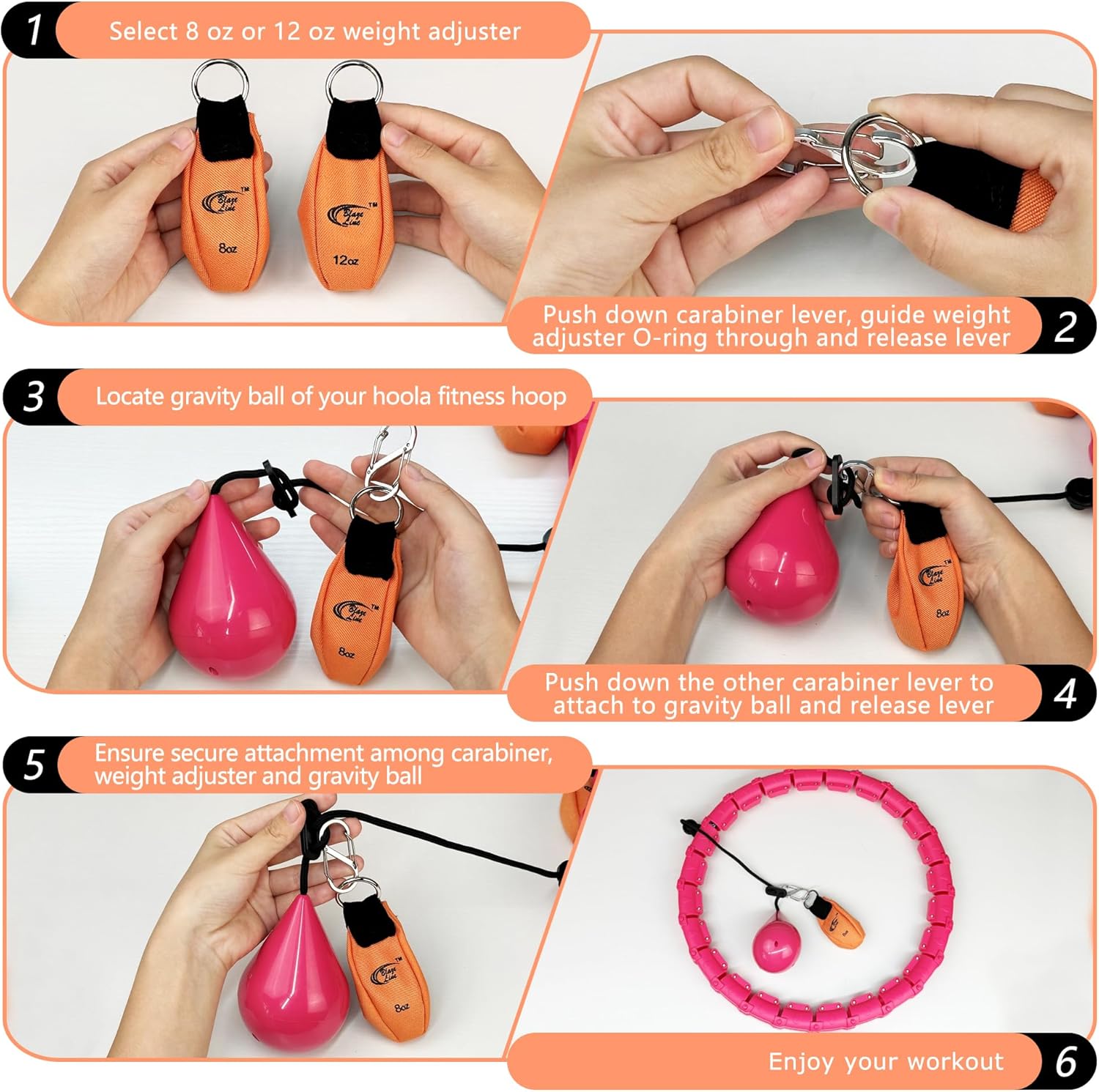 1 Select 8 oz or 12 oz weight adjuster

Blaze Line™ 8oz

Blaze Line™ 12oz

Push down carabiner lever, guide weight adjuster O-ring through and release lever 2

3 Locate gravity ball of your hoola fitness hoop

Blaze Line™ 8oz

Blaze Line™ 8oz

Push down the other carabiner lever to attach to gravity ball and release lever 4

5 Ensure secure attachment among carabiner, weight adjuster and gravity ball

Blaze Line™ 8oz

Enjoy your workout 6