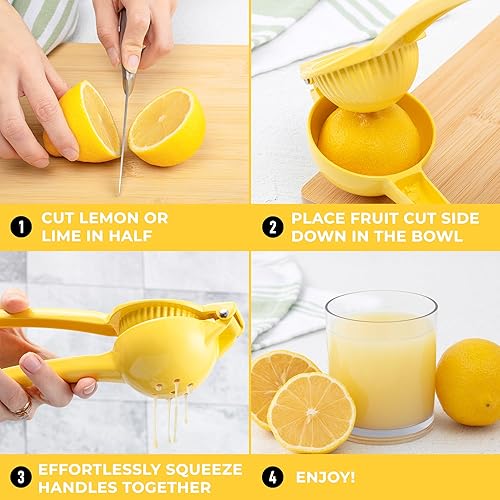 1 CUT LEMON OR LIME IN HALF

2 PLACE FRUIT CUT SIDE DOWN IN THE BOWL

3 EFFORTLESSLY SQUEEZE HANDLES TOGETHER

4 ENJOY!