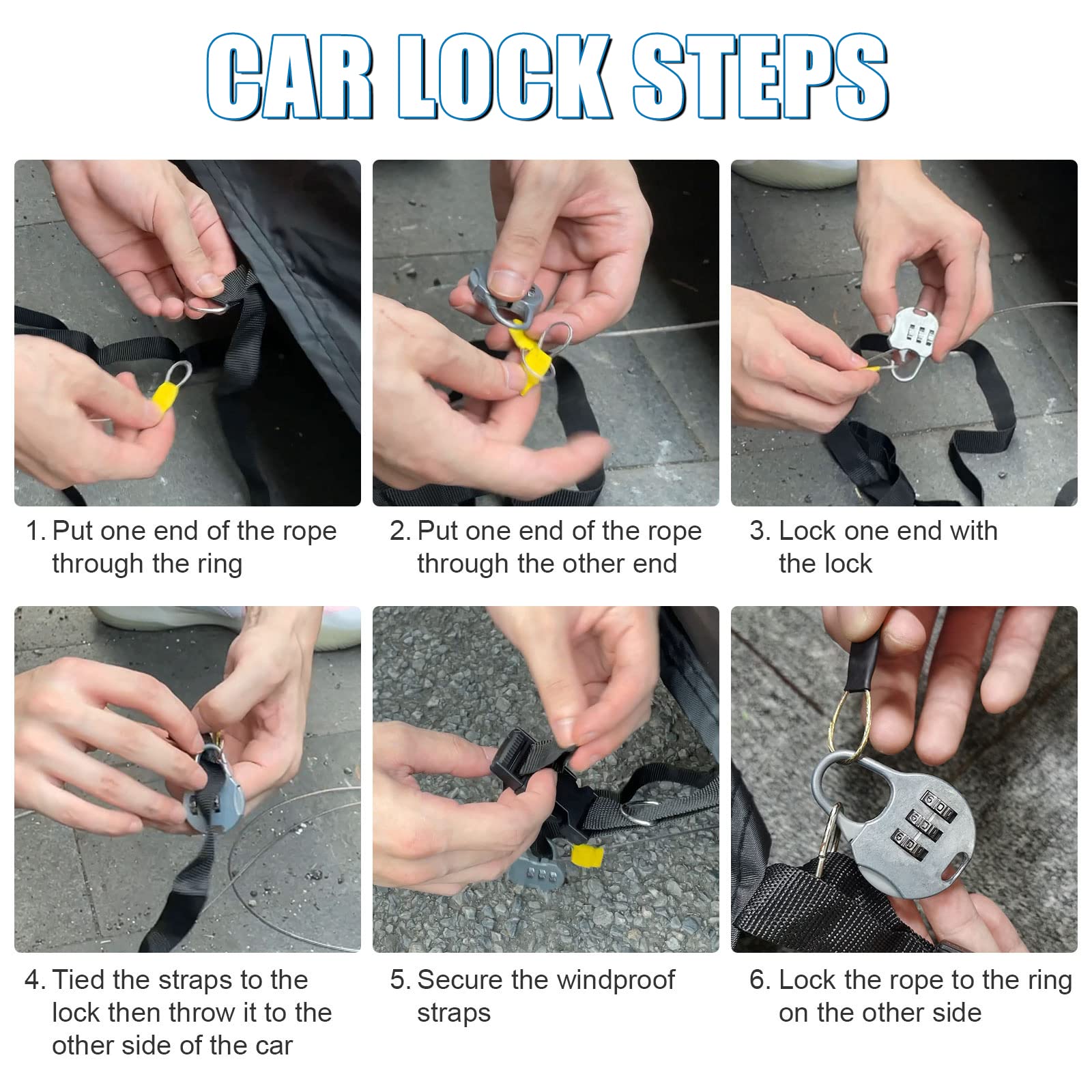 CAR LOCK STEPS

1. Put one end of the rope through the ring

2. Put one end of the rope through the other end

3. Lock one end with the lock

4. Tied the straps to the lock then throw it to the other side of the car

5. Secure the windproof straps

6. Lock the rope to the ring on the other side