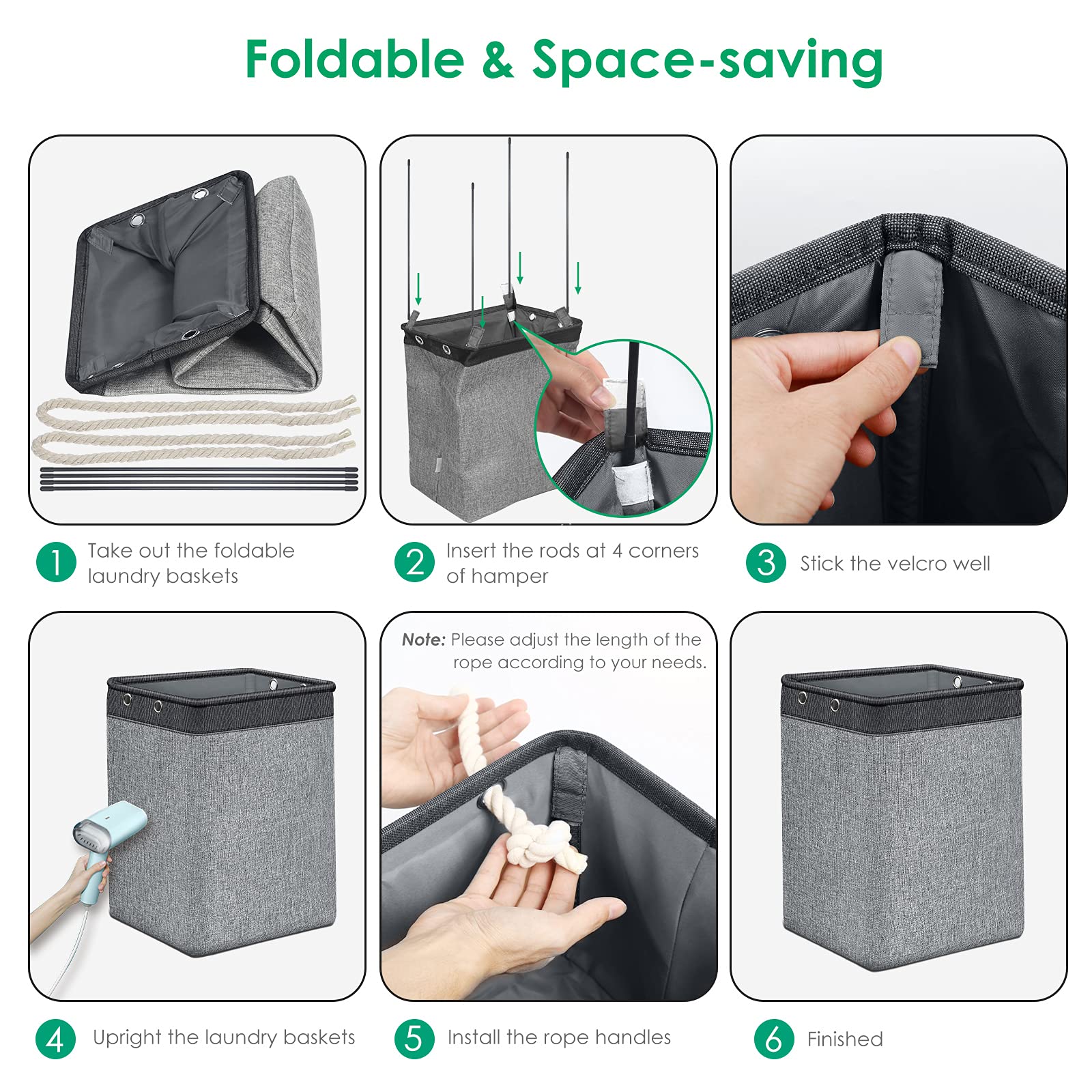 Foldable & Space-saving

1 Take out the foldable laundry baskets

2 Insert the rods at 4 corners of hamper

3 Stick the velcro well

Note: Please adjust the length of the rope according to your needs.

4 Upright the laundry baskets

5 Install the rope handles

6 Finished