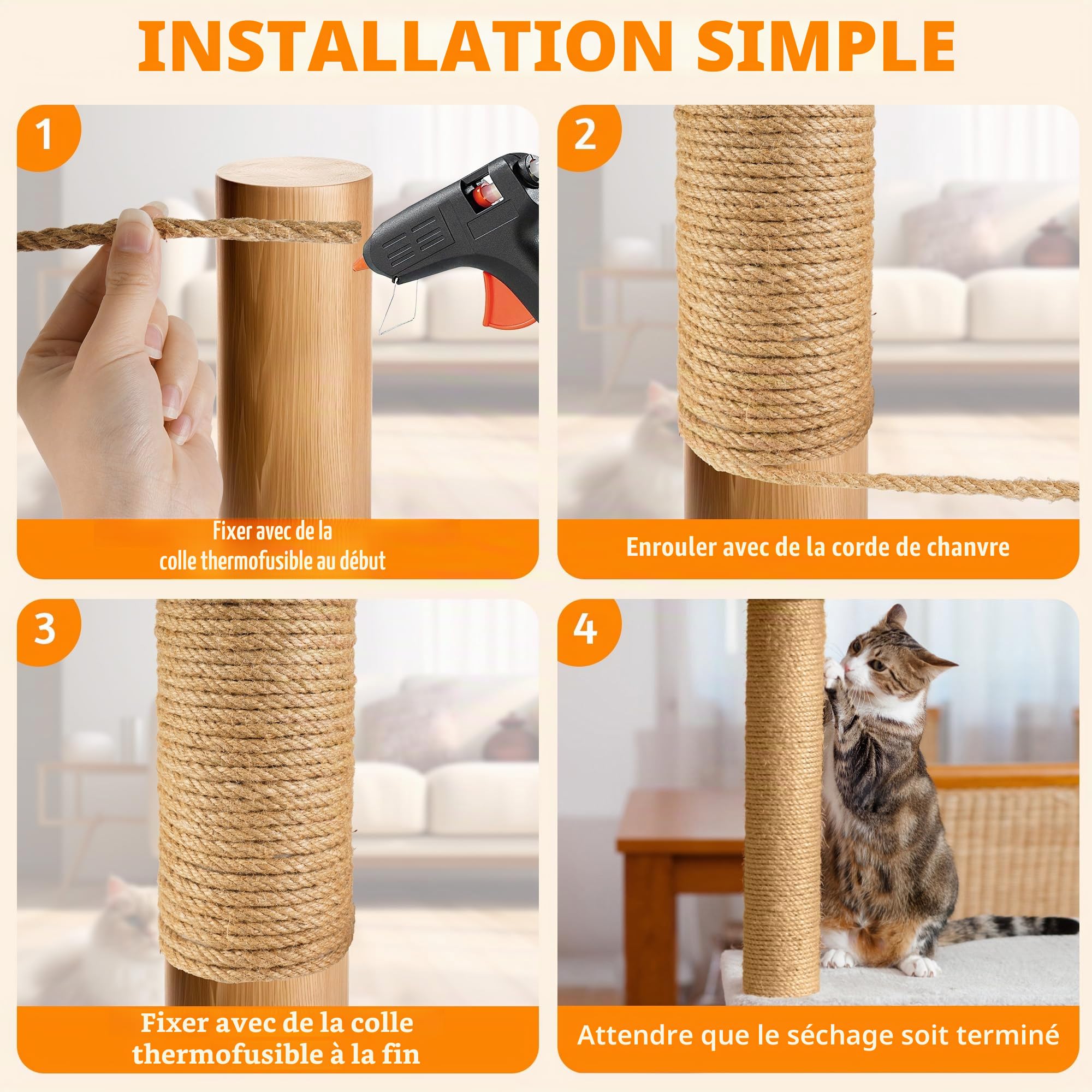 INSTALLATION SIMPLE

1

Fixer avec de la colle thermofusible au début

2

Enrouler avec de la corde de chanvre

3

Fixer avec de la colle thermofusible à la fin

4

Attendre que le séchage soit terminé