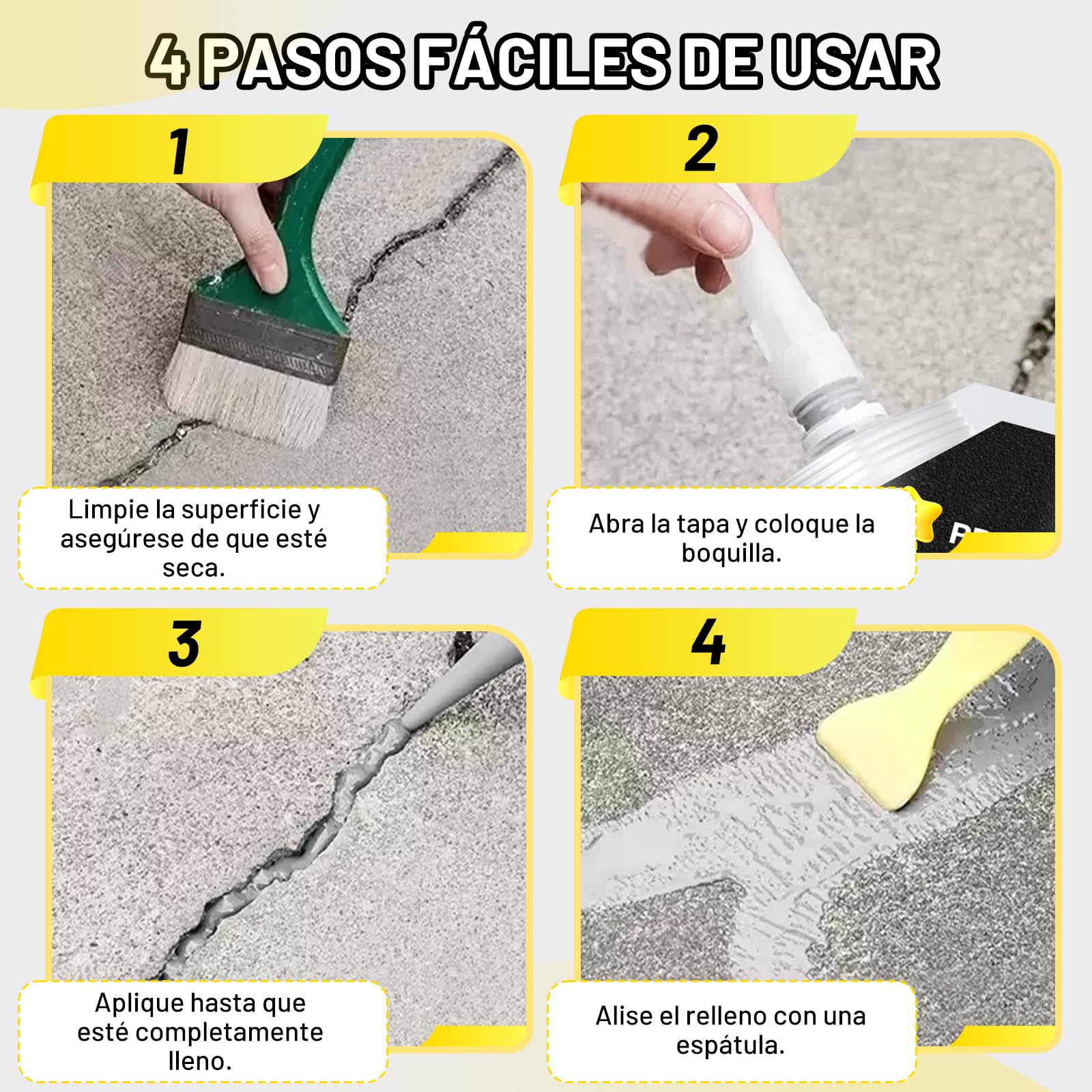 4 PASOS FÁCILES DE USAR

1

Limpie la superficie y asegúrese de que esté seca.

2

Abra la tapa y coloque la boquilla.

3

Aplique hasta que esté completamente lleno.

4

Alise el relleno con una espátula.