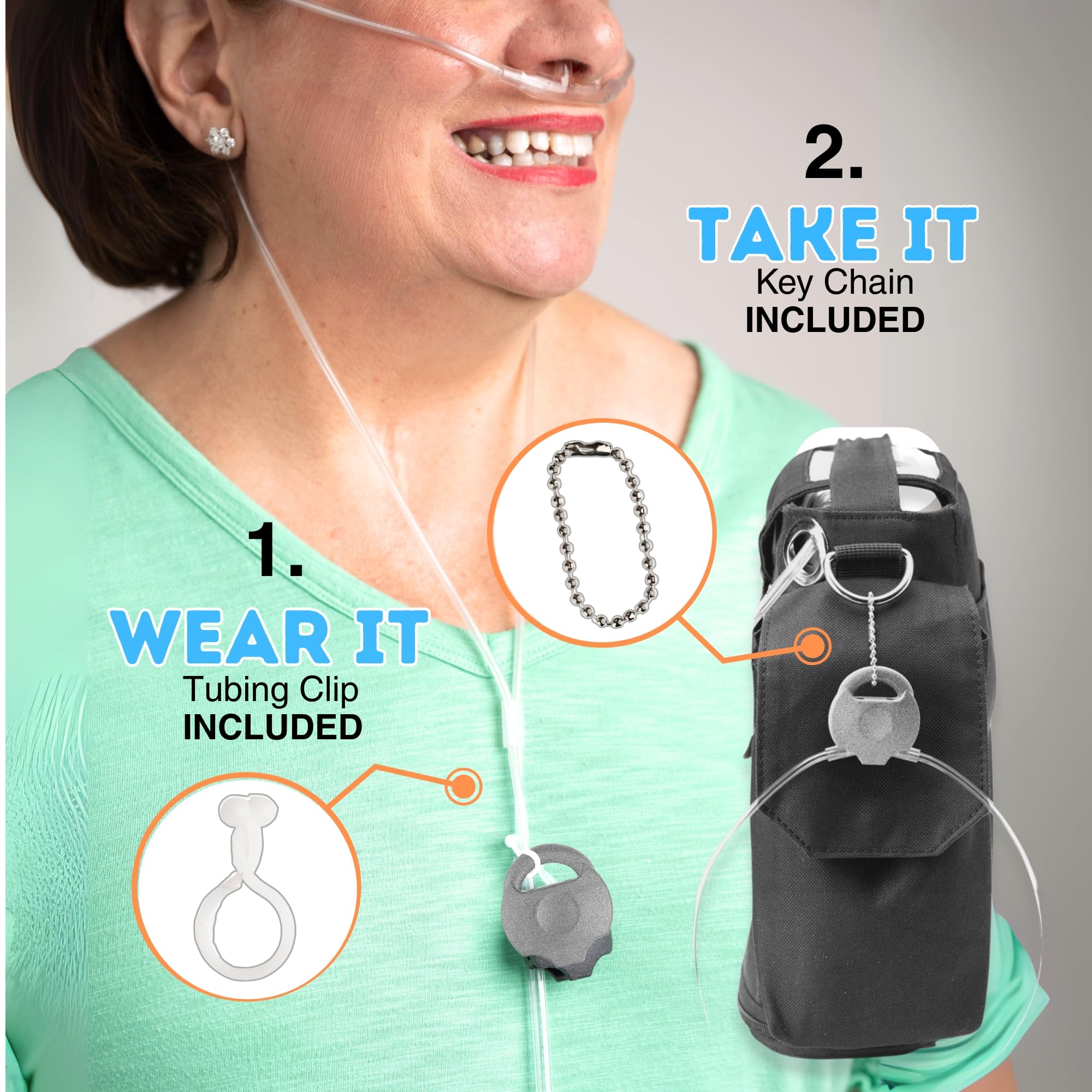 2.
TAKE IT
Key Chain
INCLUDED

1.
WEAR IT
Tubing Clip
INCLUDED