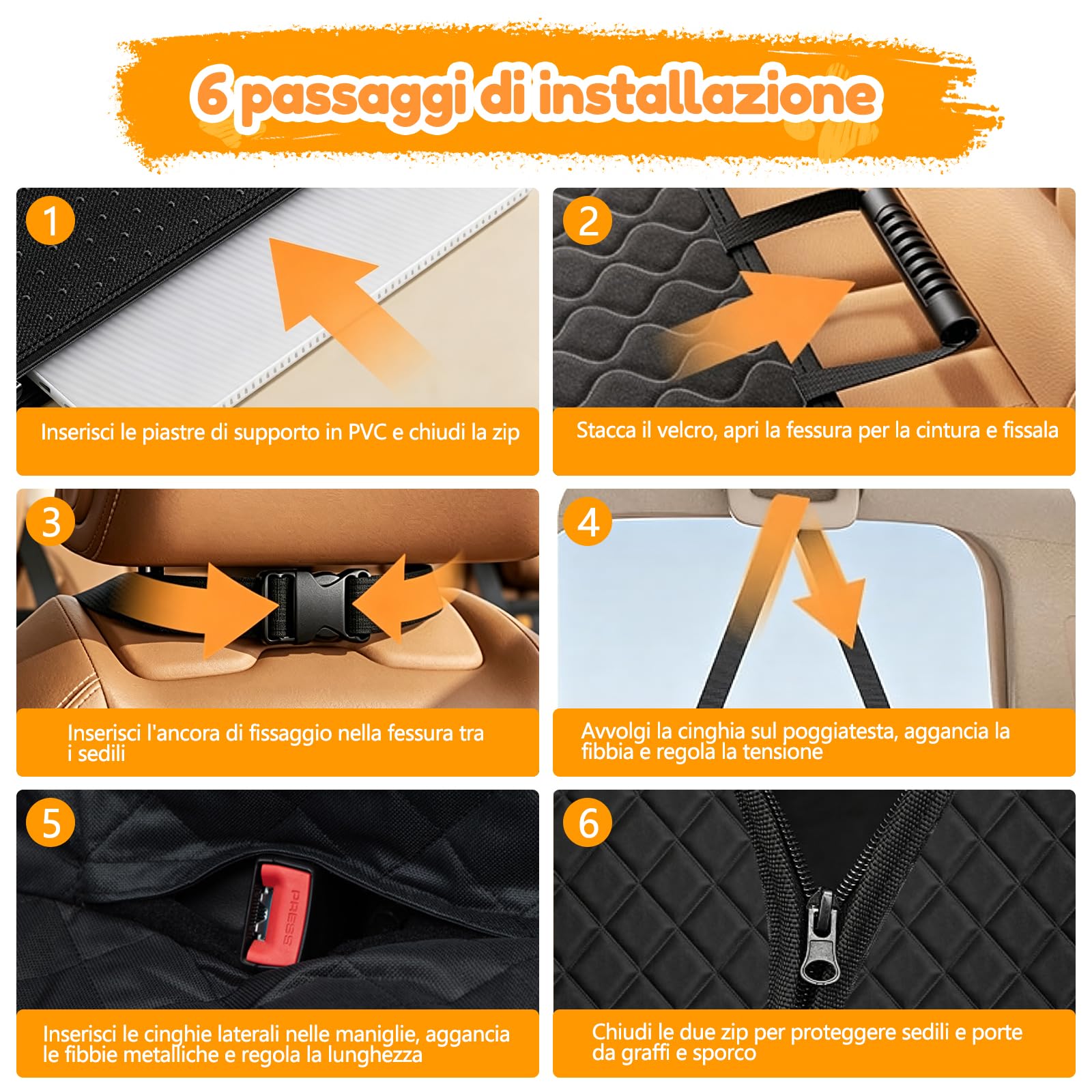 6 passaggi di installazione

1
Inserisci le piastre di supporto in PVC e chiudi la zip

2
Stacca il velcro, apri la fessura per la cintura e fissala

3
Inserisci l'ancora di fissaggio nella fessura tra i sedili

4
Avvolgi la cinghia sul poggiatesta, aggancia la fibbia e regola la tensione

5
PRESS
Inserisci le cinghie laterali nelle maniglie, aggancia le fibbie metalliche e regola la lunghezza

6
Chiudi le due zip per proteggere sedili e porte da graffi e sporco