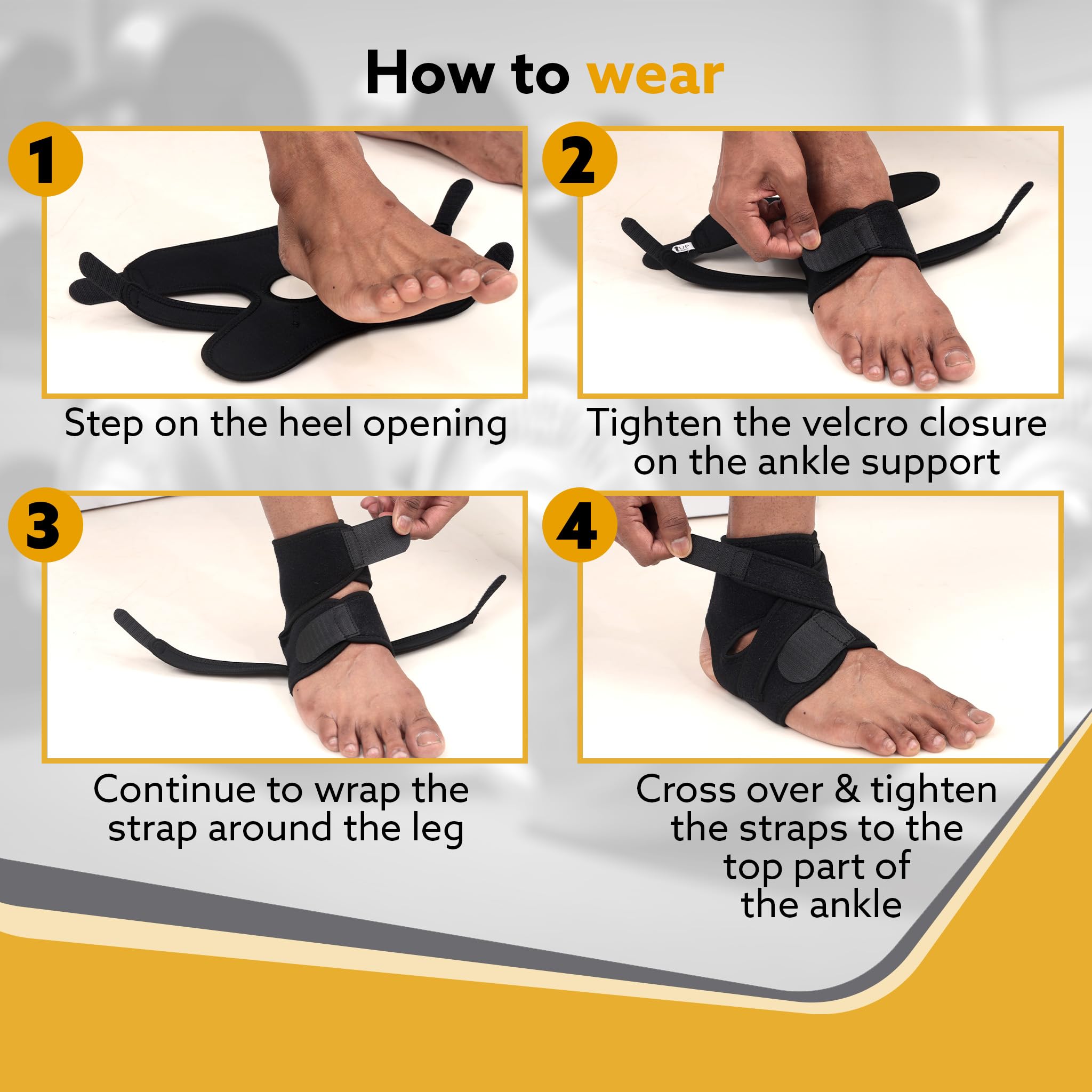 How to wear

1

Step on the heel opening

2

UP

Tighten the velcro closure on the ankle support

3

Continue to wrap the strap around the leg

4

Cross over & tighten the straps to the top part of the ankle