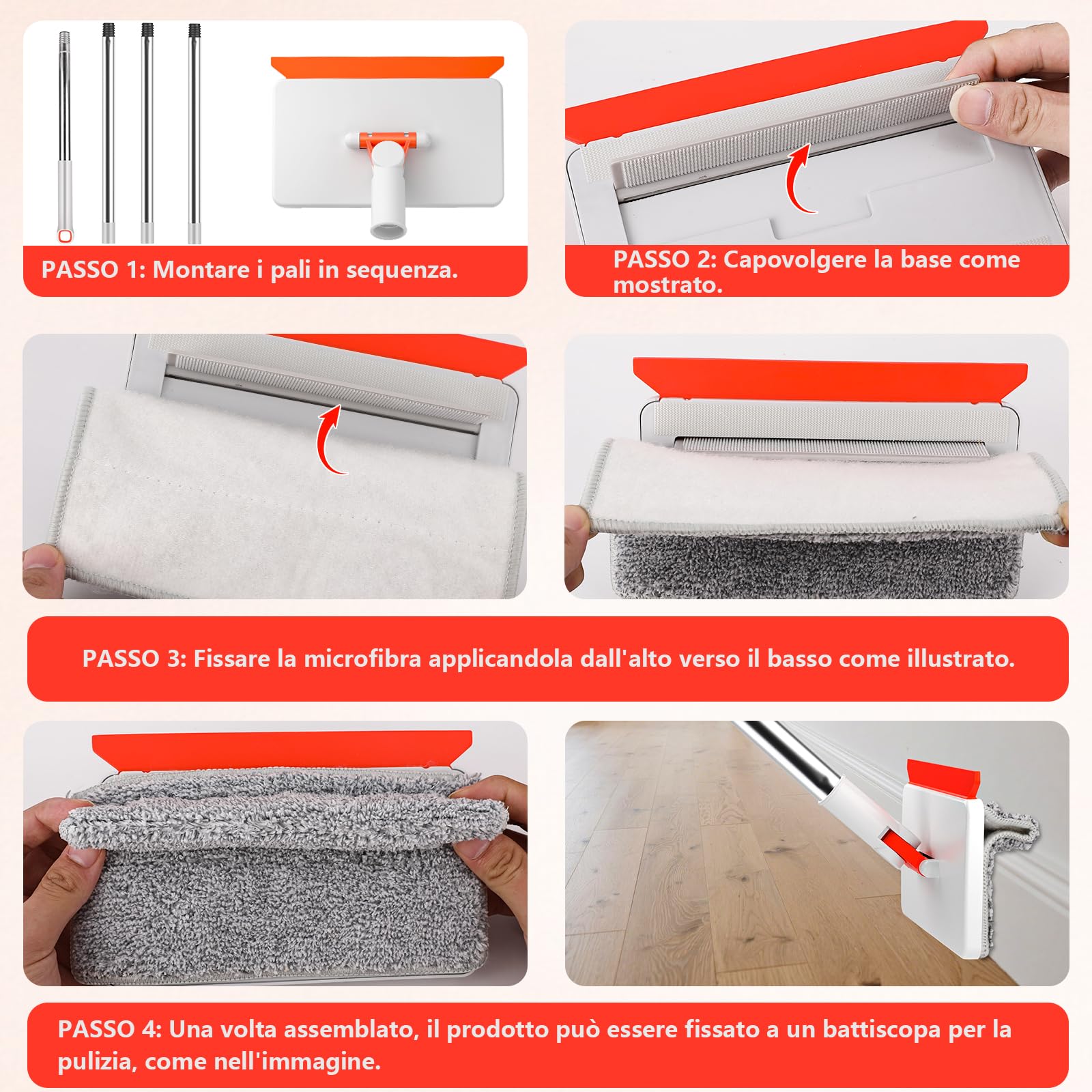 PASSO 1: Montare i pali in sequenza.

PASSO 2: Capovolgere la base come mostrato.

PASSO 3: Fissare la microfibra applicandola dall'alto verso il basso come illustrato.

PASSO 4: Una volta assemblato, il prodotto può essere fissato a un battiscopa per la pulizia, come nell'immagine.