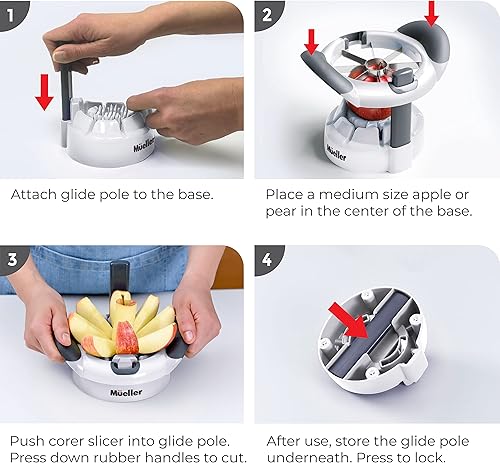 1

Müeller

Attach glide pole to the base.

2

Müeller

Place a medium size apple or pear in the center of the base.

3

Müeller

Push corer slicer into glide pole. Press down rubber handles to cut.

4

After use, store the glide pole underneath. Press to lock.