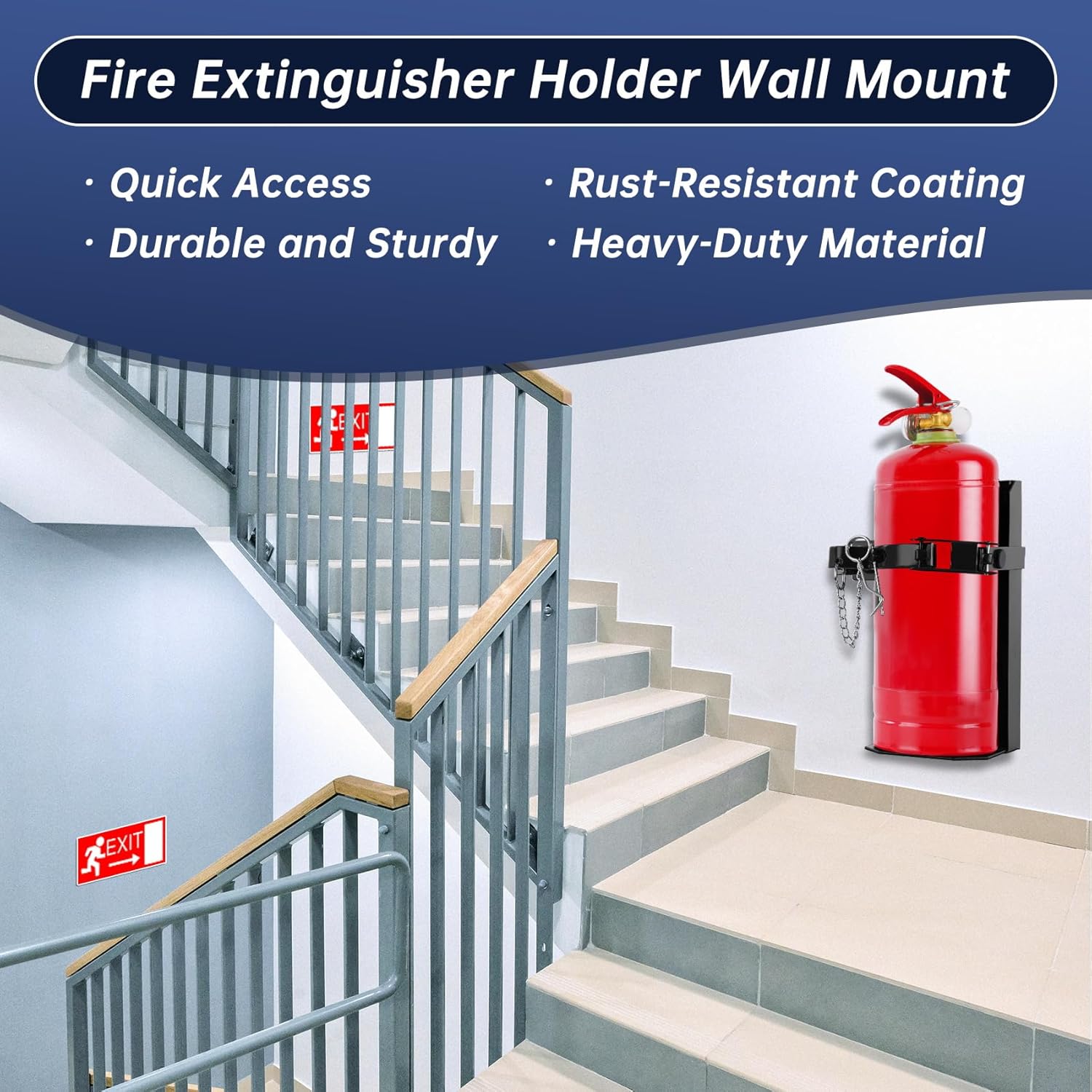 Fire Extinguisher Holder Wall Mount

· Quick Access
· Durable and Sturdy

· Rust-Resistant Coating
· Heavy-Duty Material

EXIT

EXIT