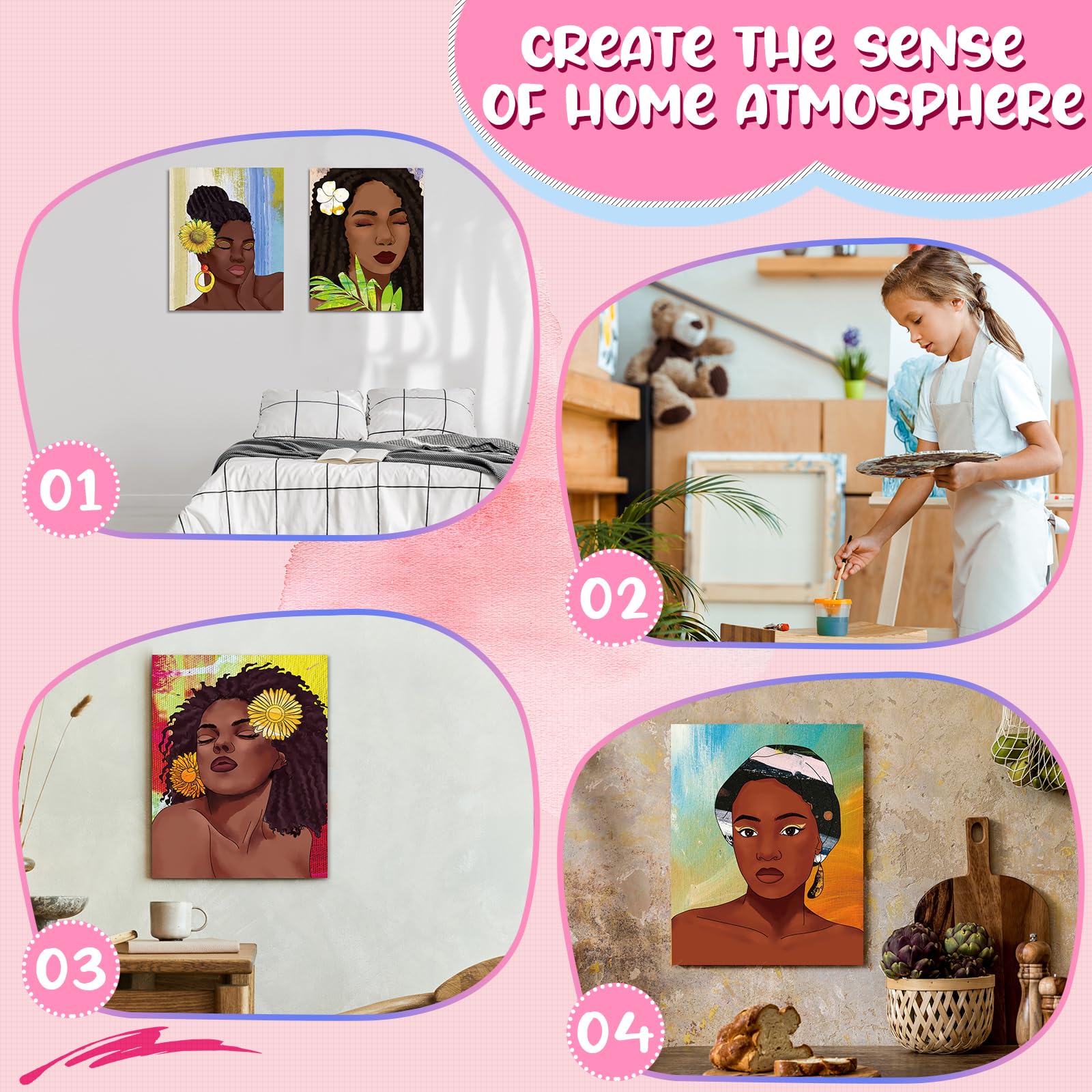 CREATE THE SENSE OF HOME ATMOSPHERE

01

02

03

04