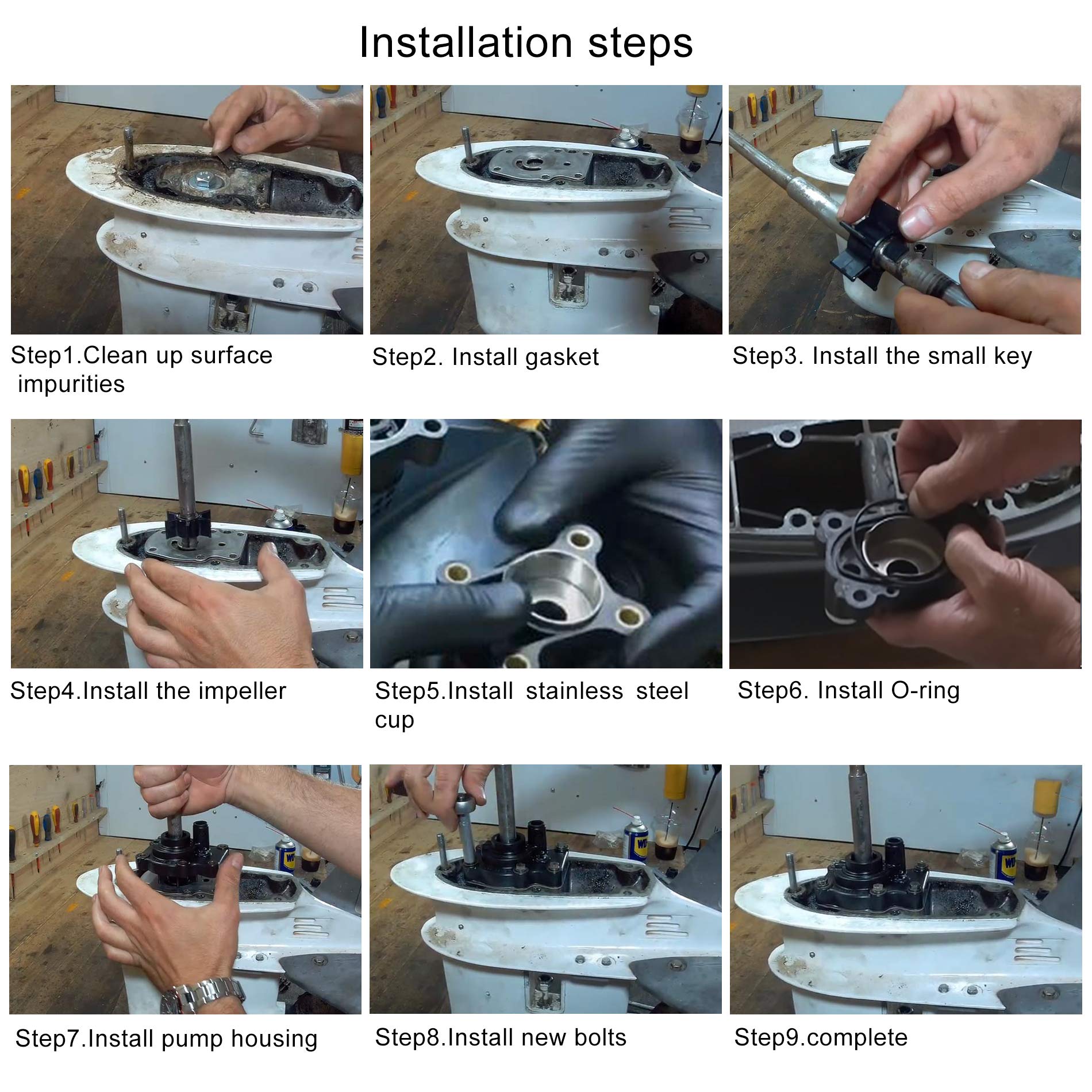 Installation steps

Step1.Clean up surface impurities

Step2. Install gasket

Step3. Install the small key

Step4.Install the impeller

Step5.Install stainless steel cup

Step6. Install O-ring

Step7.Install pump housing

Step8.Install new bolts

Step9.complete