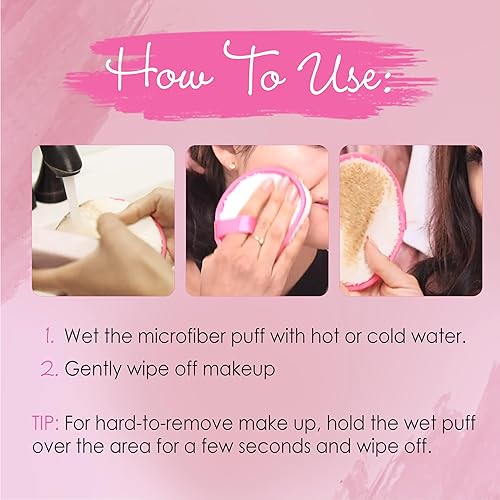 How To Use:

1. Wet the microfiber puff with hot or cold water.
2. Gently wipe off makeup

TIP: For hard-to-remove make up, hold the wet puff over the area for a few seconds and wipe off.