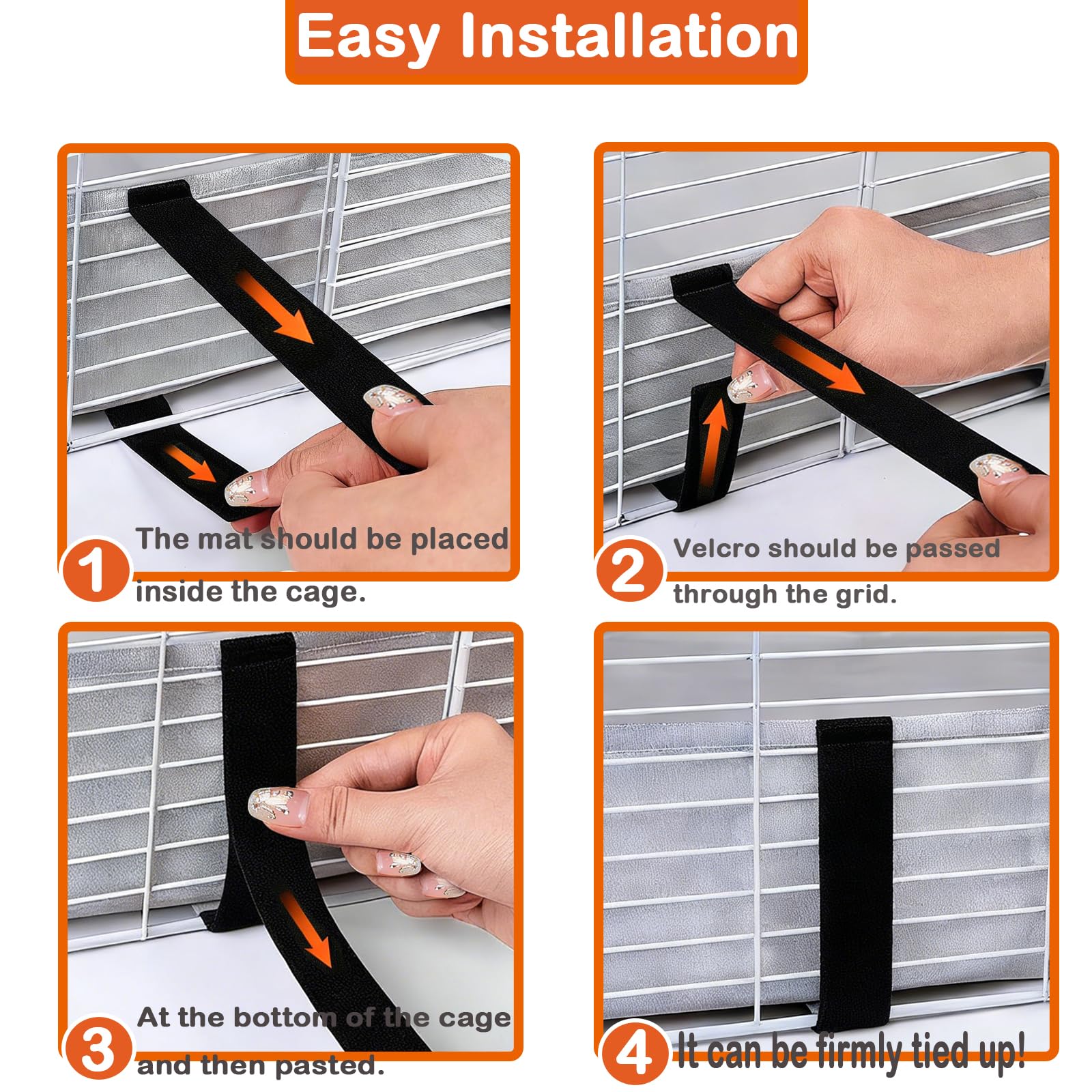 Easy Installation

1 The mat should be placed inside the cage.

2 Velcro should be passed through the grid.

3 At the bottom of the cage and then pasted.

4 It can be firmly tied up!