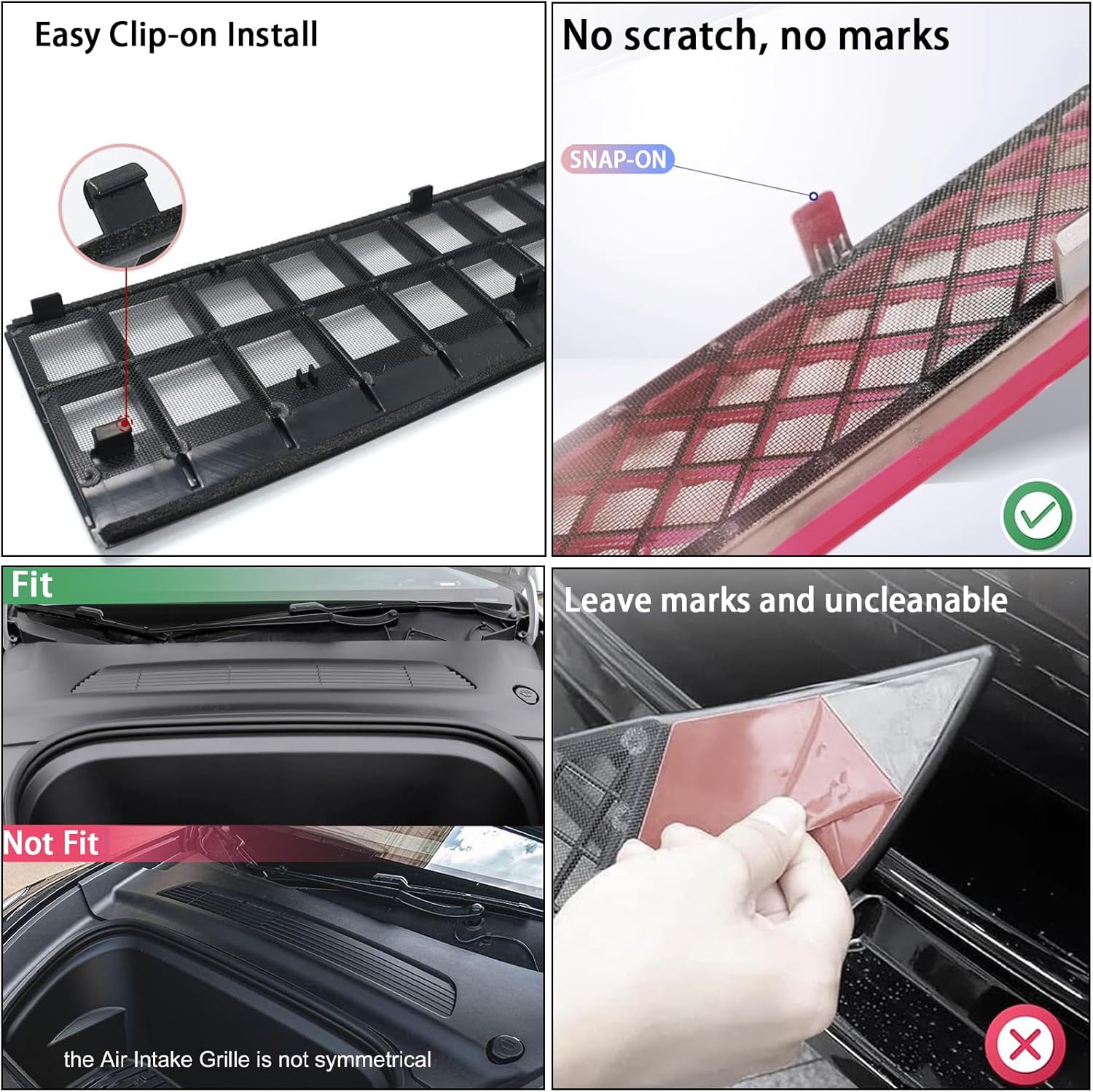 Easy Clip-on Install

No scratch, no marks

SNAP-ON

Fit

Not Fit

the Air Intake Grille is not symmetrical

Leave marks and uncleanable